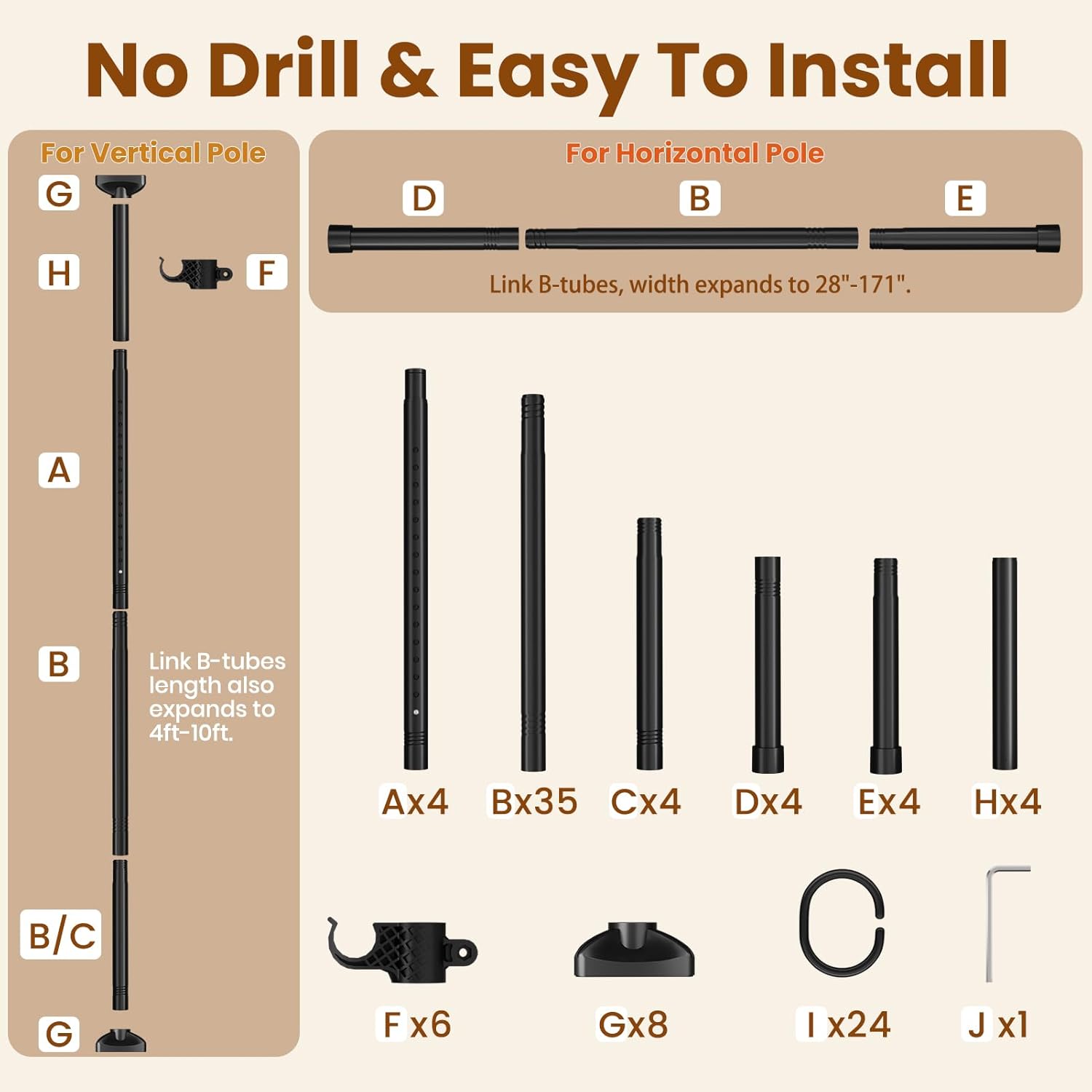 No Drill & Easy To Install

For Vertical Pole

G

H

F

A

B

Link B-tubes length also expands to 4ft-10ft.

B/C

G

For Horizontal Pole

D

B

E

Link B-tubes, width expands to 28"-171".

Ax4

Bx35

Cx4

Dx4

Ex4

Hx4

F x6

Gx8

I x24

J x1