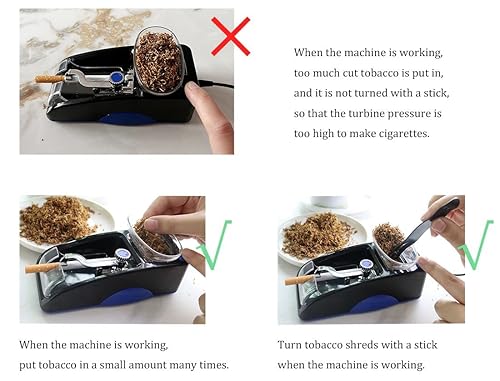 When the machine is working, too much cut tobacco is put in, and it is not turned with a stick, so that the turbine pressure is too high to make cigarettes.

When the machine is working, put tobacco in a small amount many times.

Turn tobacco shreds with a stick when the machine is working.