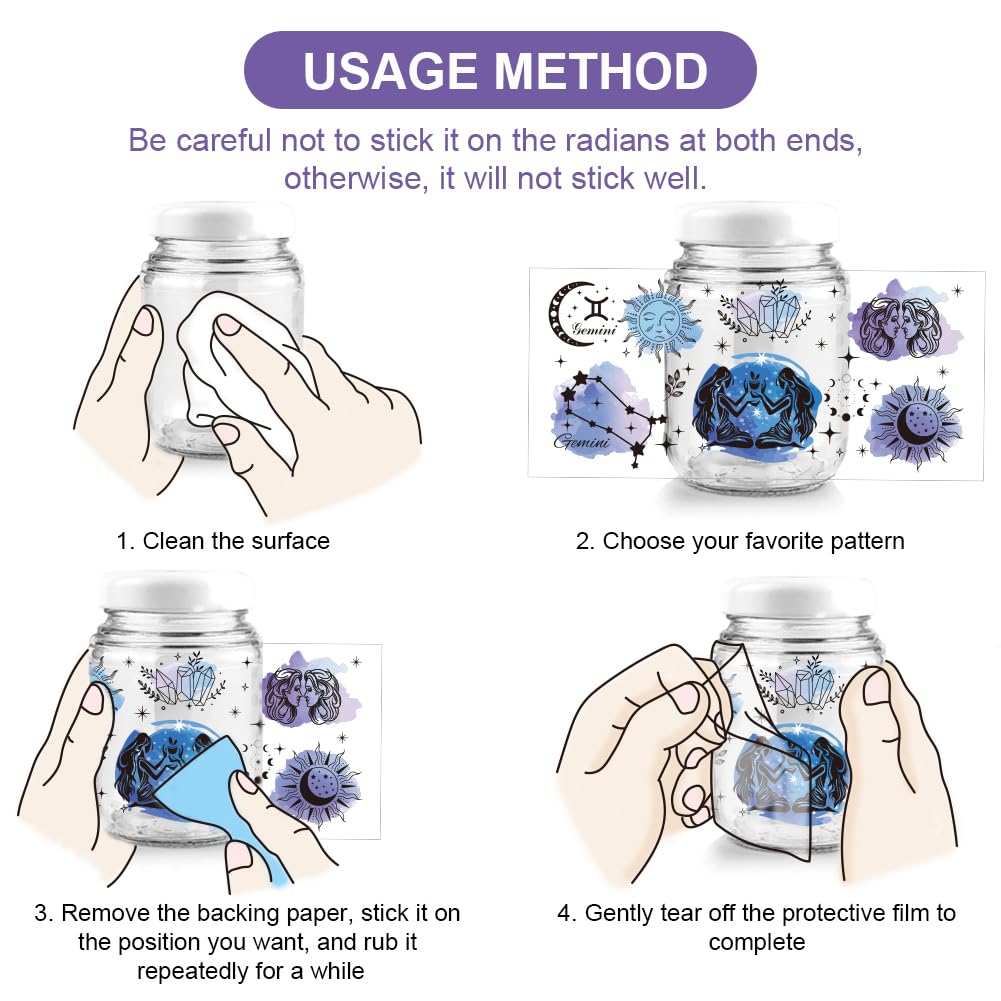 USAGE METHOD

Be careful not to stick it on the radians at both ends, otherwise, it will not stick well.

Gemini

Gemini

1. Clean the surface

2. Choose your favorite pattern

3. Remove the backing paper, stick it on the position you want, and rub it repeatedly for a while

4. Gently tear off the protective film to complete