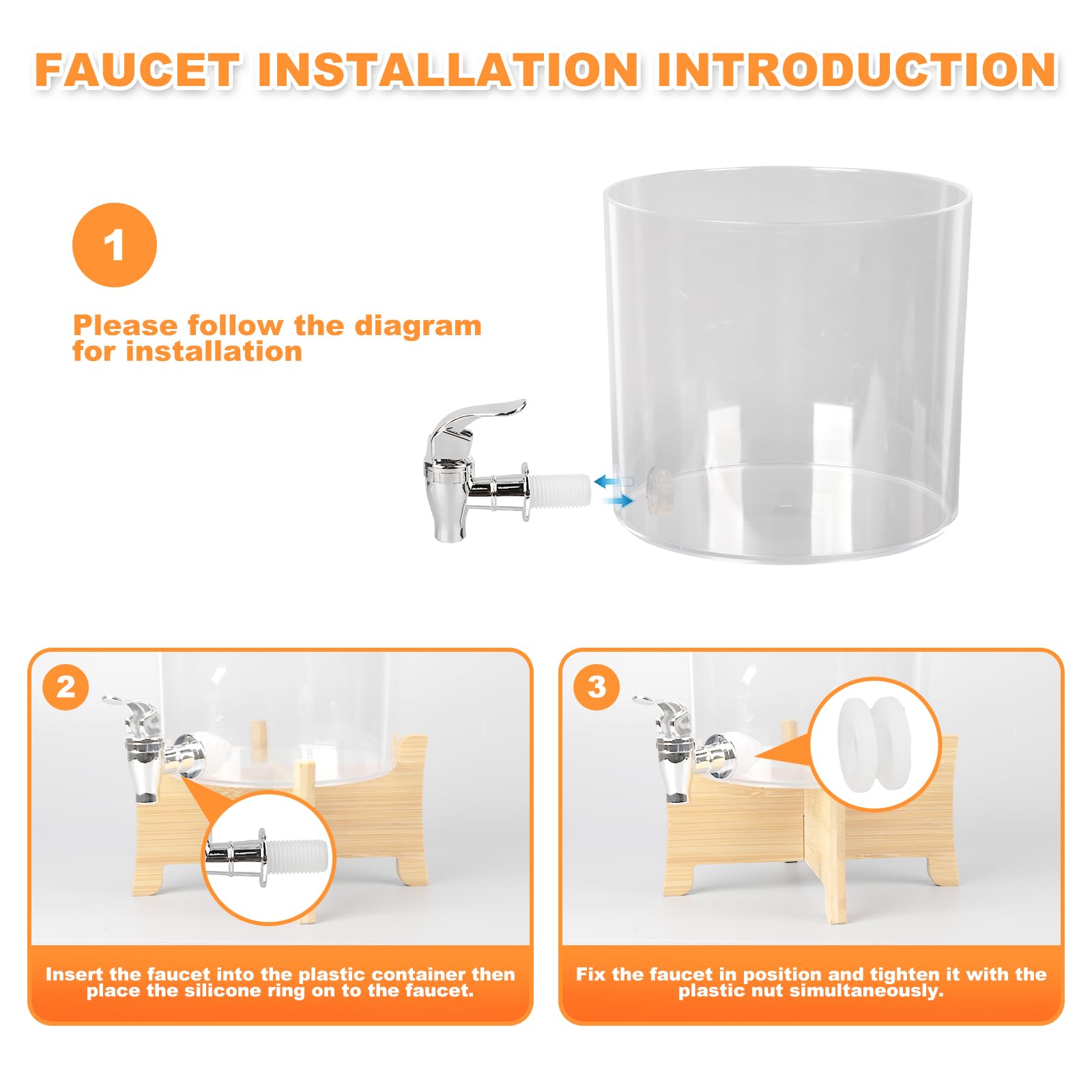 FAUCET INSTALLATION INTRODUCTION

1

Please follow the diagram for installation

2

Insert the faucet into the plastic container then place the silicone ring on to the faucet.

3

Fix the faucet in position and tighten it with the plastic nut simultaneously.