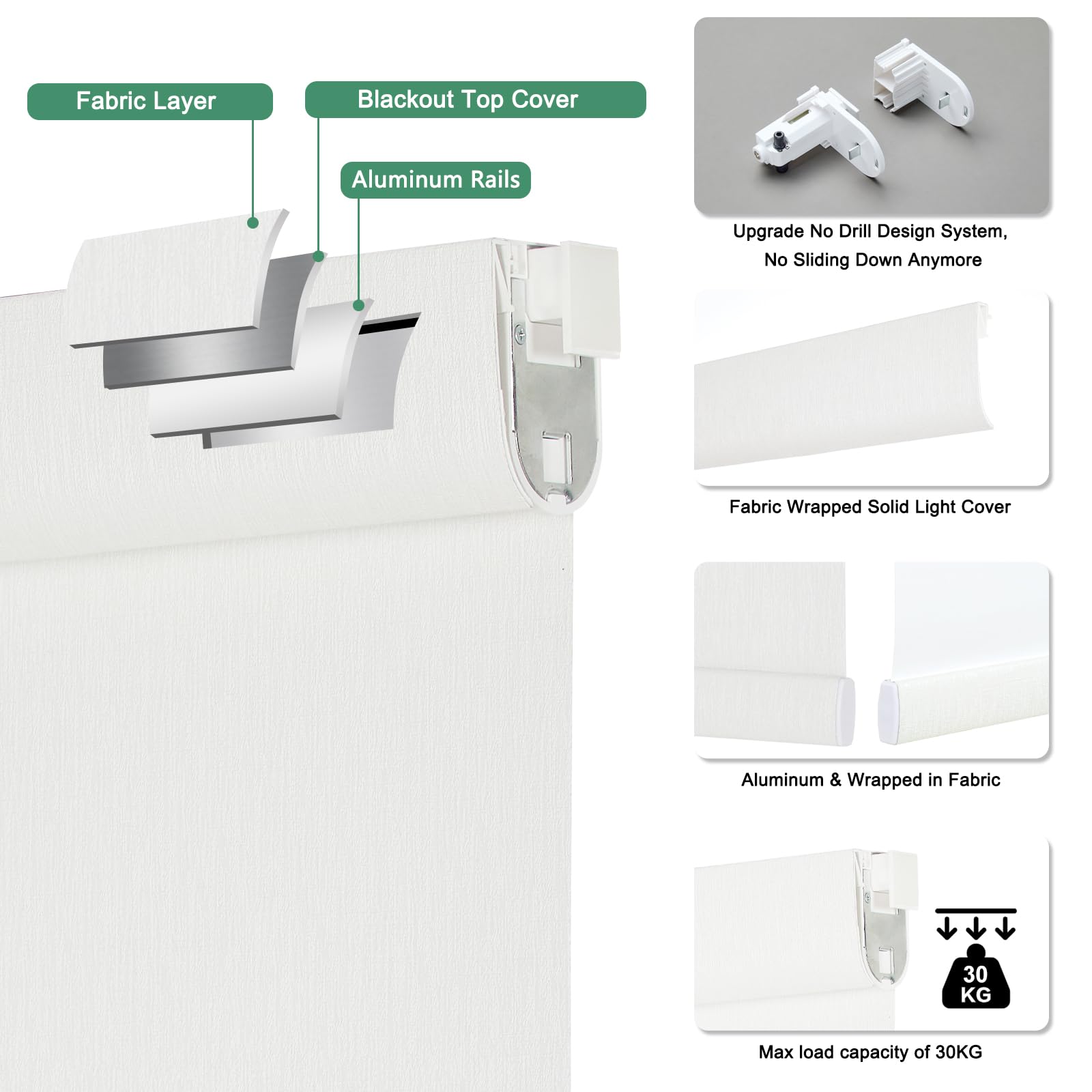 Fabric Layer

Blackout Top Cover

Aluminum Rails

Upgrade No Drill Design System,
No Sliding Down Anymore

Fabric Wrapped Solid Light Cover

Aluminum & Wrapped in Fabric

30 KG

Max load capacity of 30KG