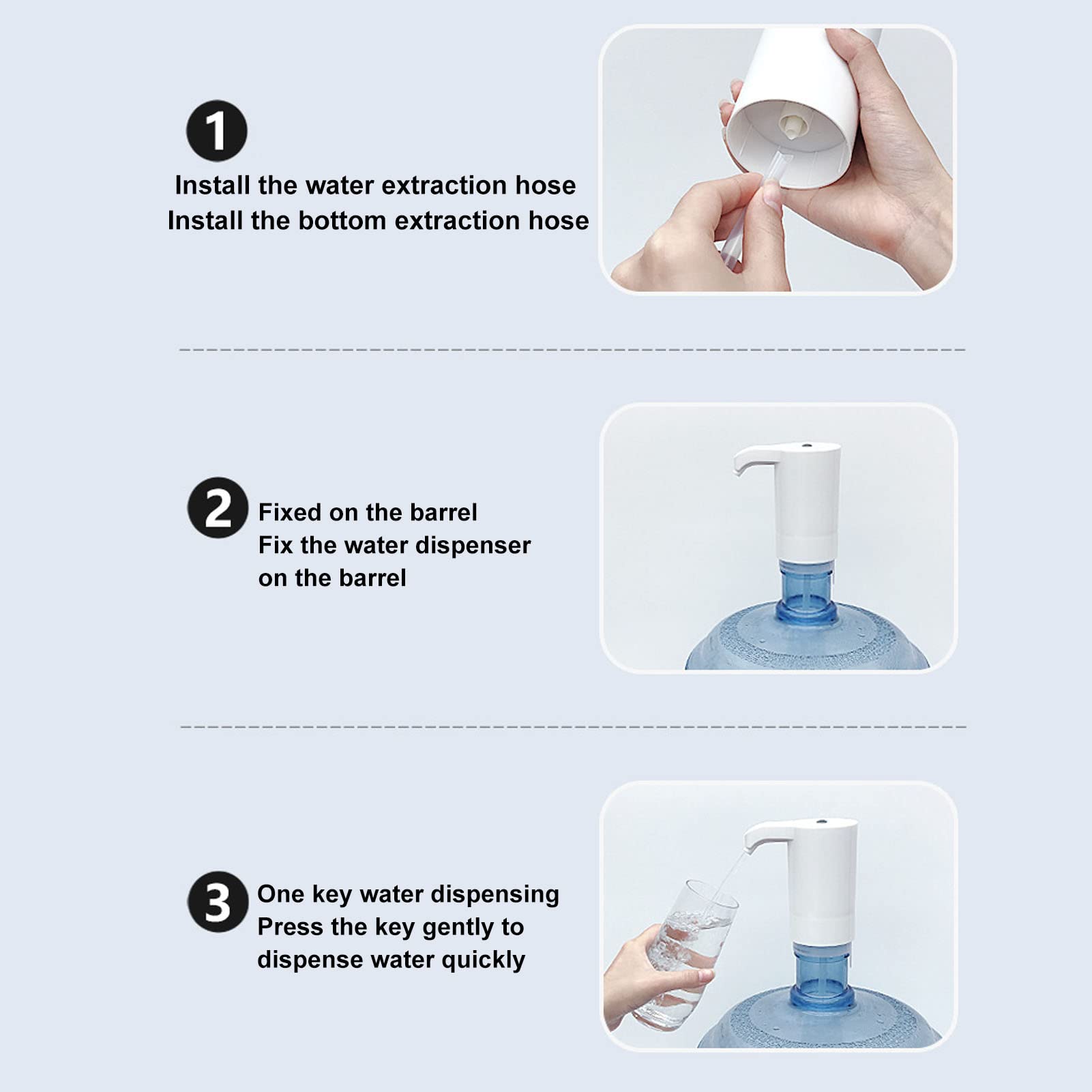 1
Install the water extraction hose
Install the bottom extraction hose

2
Fixed on the barrel
Fix the water dispenser on the barrel

3
One key water dispensing
Press the key gently to dispense water quickly