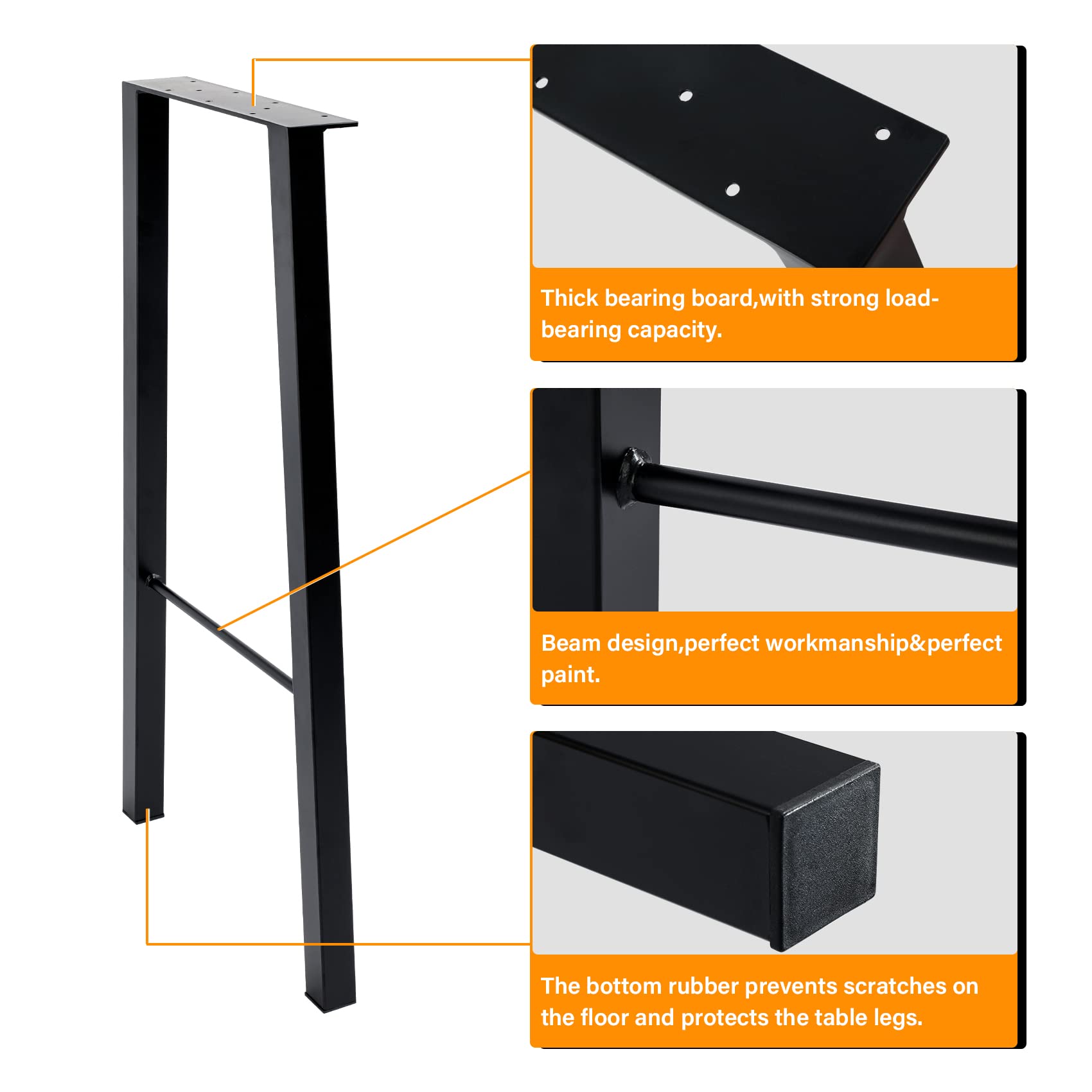 Thick bearing board,with strong load-bearing capacity.

Beam design,perfect workmanship&perfect paint.

The bottom rubber prevents scratches on the floor and protects the table legs.