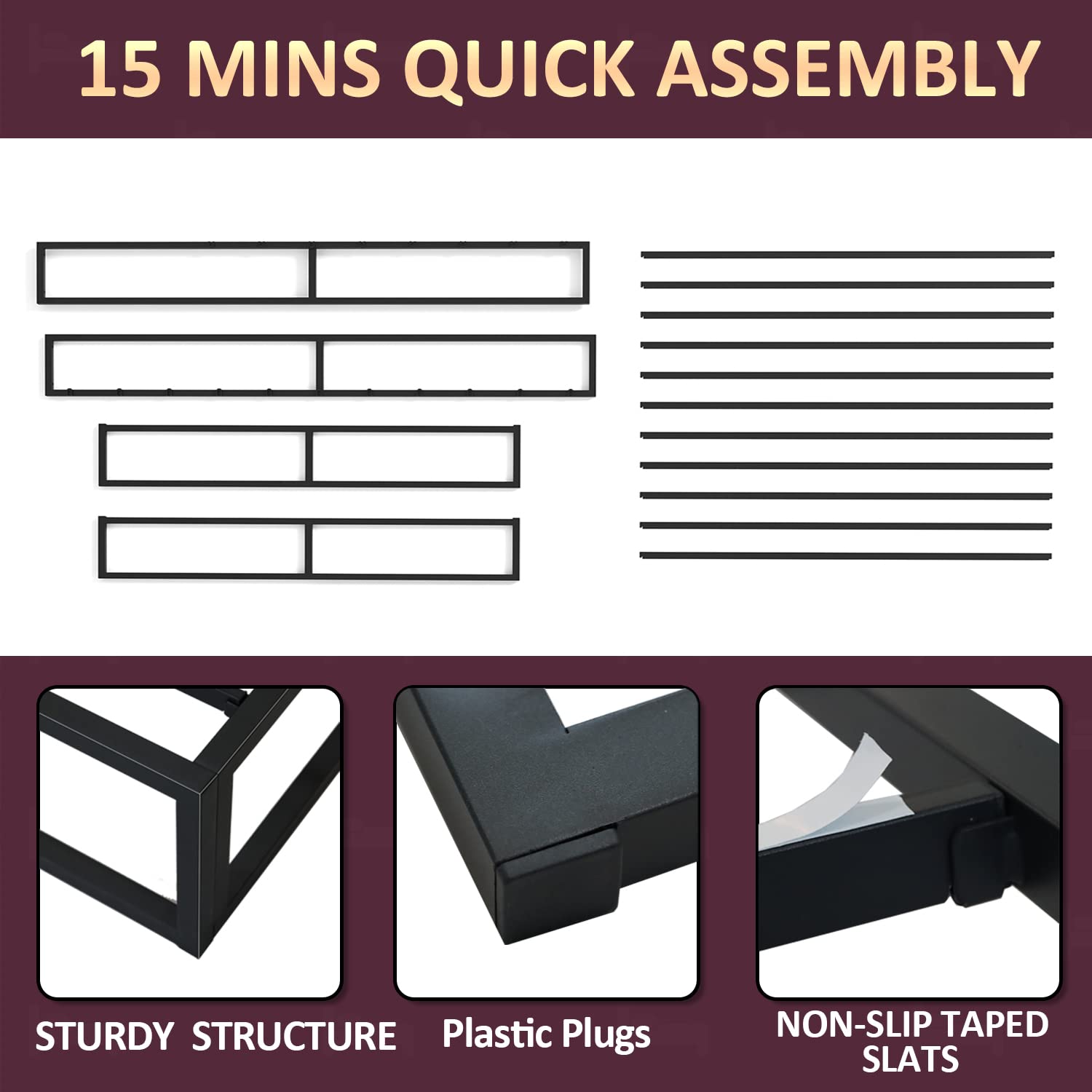 15 MINS QUICK ASSEMBLY

STURDY STRUCTURE

Plastic Plugs

NON-SLIP TAPED SLATS