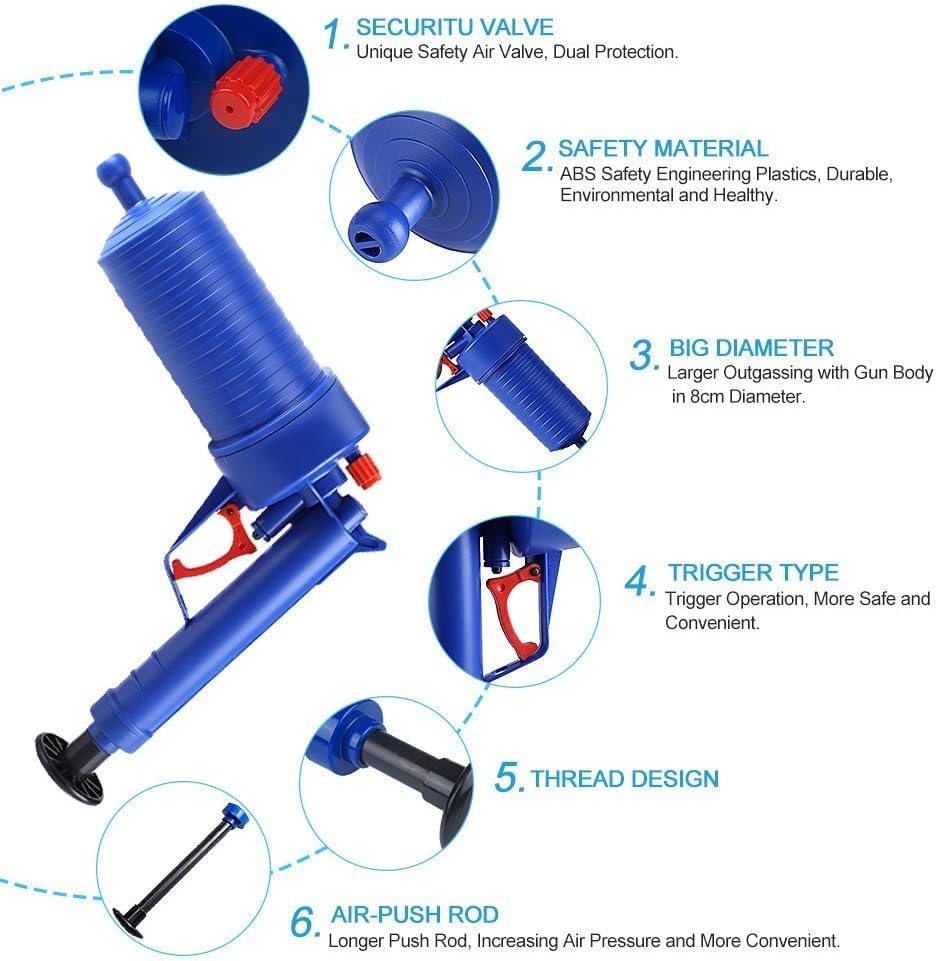 1. SECURITU VALVE
Unique Safety Air Valve, Dual Protection.

2. SAFETY MATERIAL
ABS Safety Engineering Plastics, Durable, Environmental and Healthy.

3. BIG DIAMETER
Larger Outgassing with Gun Body in 8cm Diameter.

4. TRIGGER TYPE
Trigger Operation, More Safe and Convenient.

5. THREAD DESIGN

6. AIR-PUSH ROD
Longer Push Rod, Increasing Air Pressure and More Convenient.