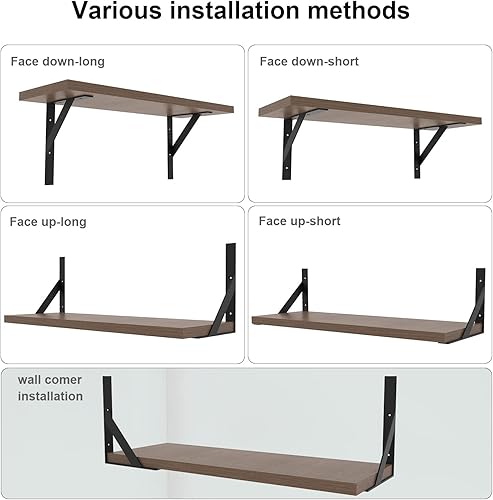 Various installation methods

Face down-long

Face down-short

Face up-long

Face up-short

wall comer installation