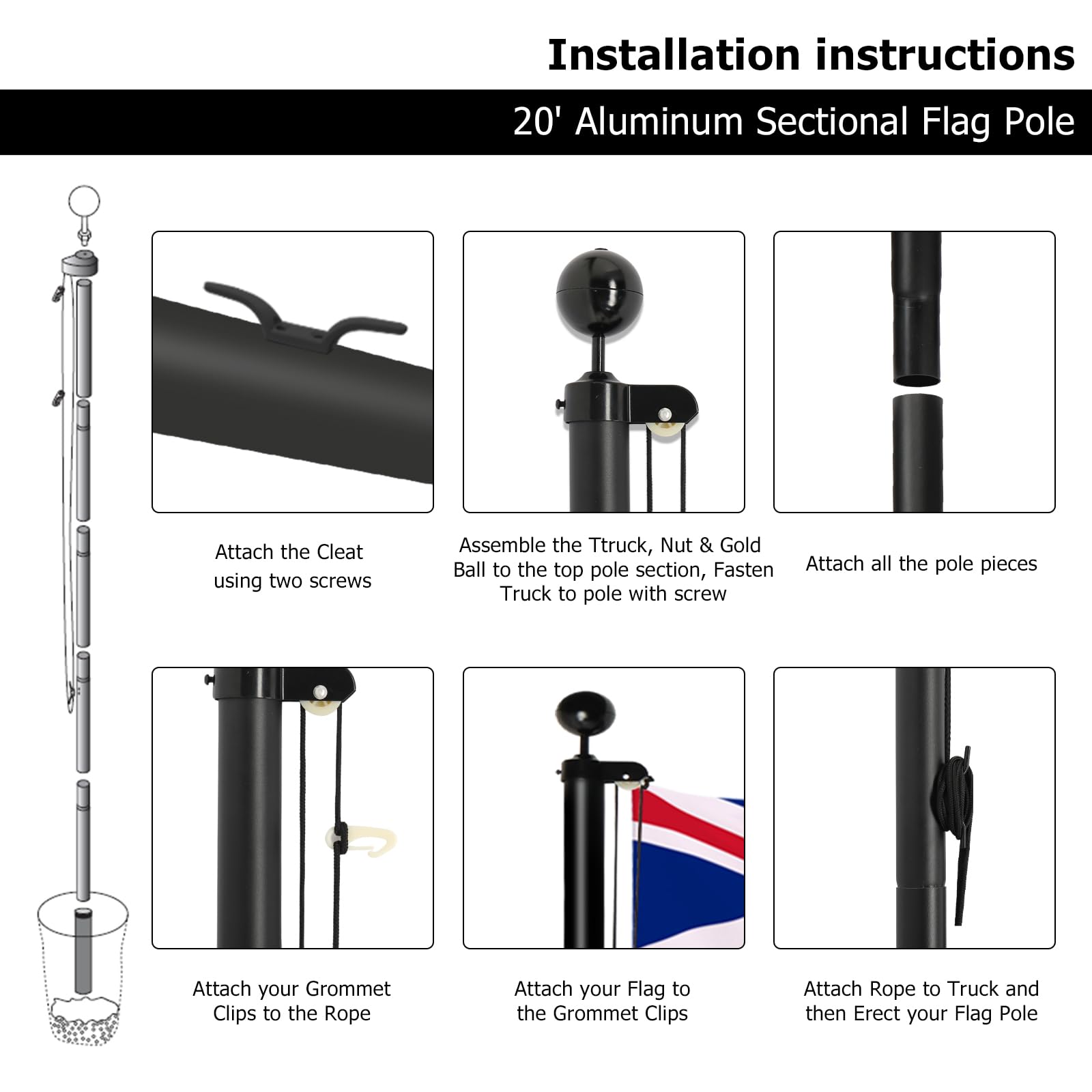 Installation instructions

20' Aluminum Sectional Flag Pole

Attach the Cleat using two screws

Assemble the Ttruck, Nut & Gold Ball to the top pole section, Fasten Truck to pole with screw

Attach all the pole pieces

Attach your Grommet Clips to the Rope

Attach your Flag to the Grommet Clips

Attach Rope to Truck and then Erect your Flag Pole