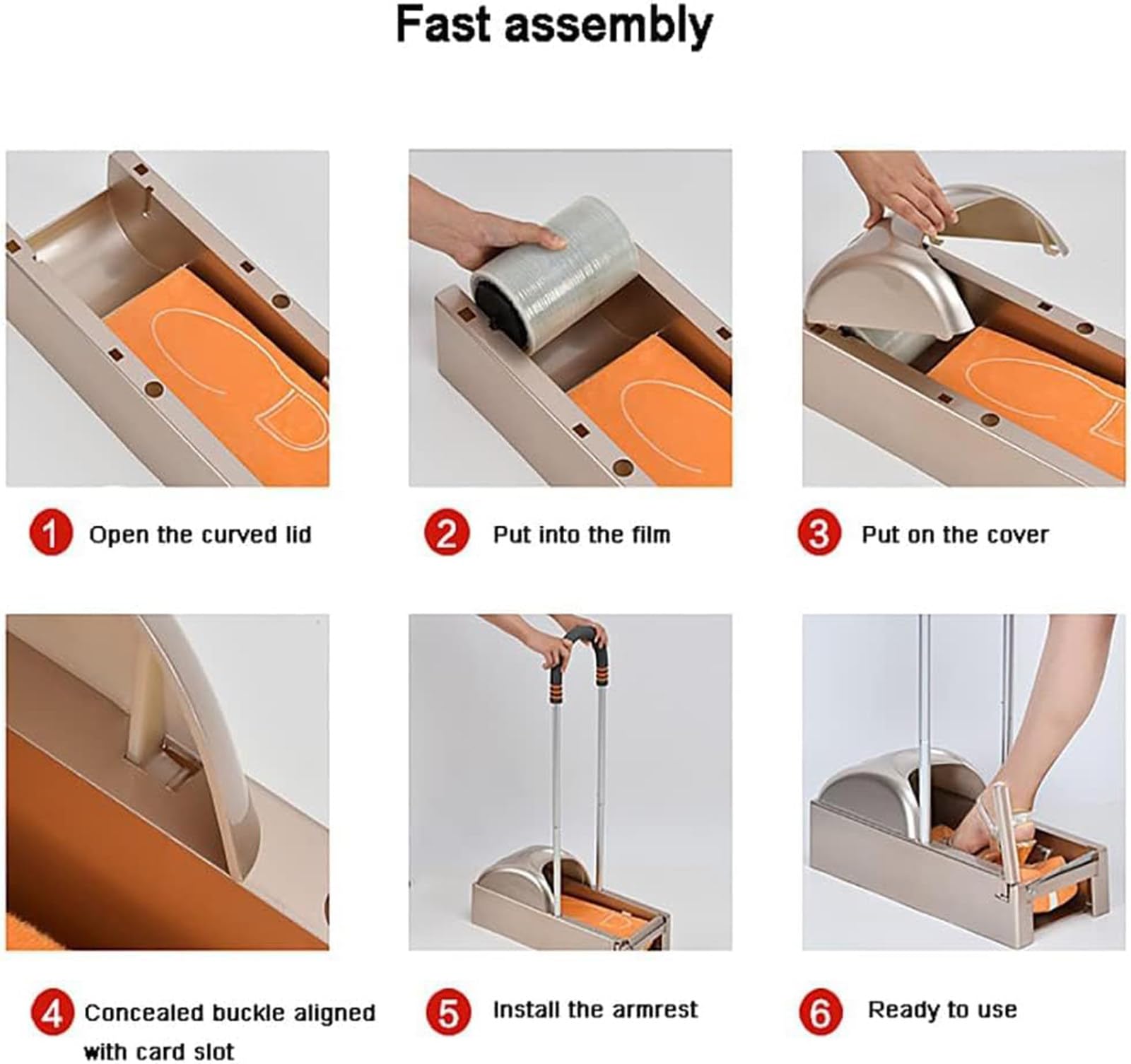 Fast assembly

1 Open the curved lid

2 Put into the film

3 Put on the cover

4 Concealed buckle aligned with card slot

5 Install the armrest

6 Ready to use