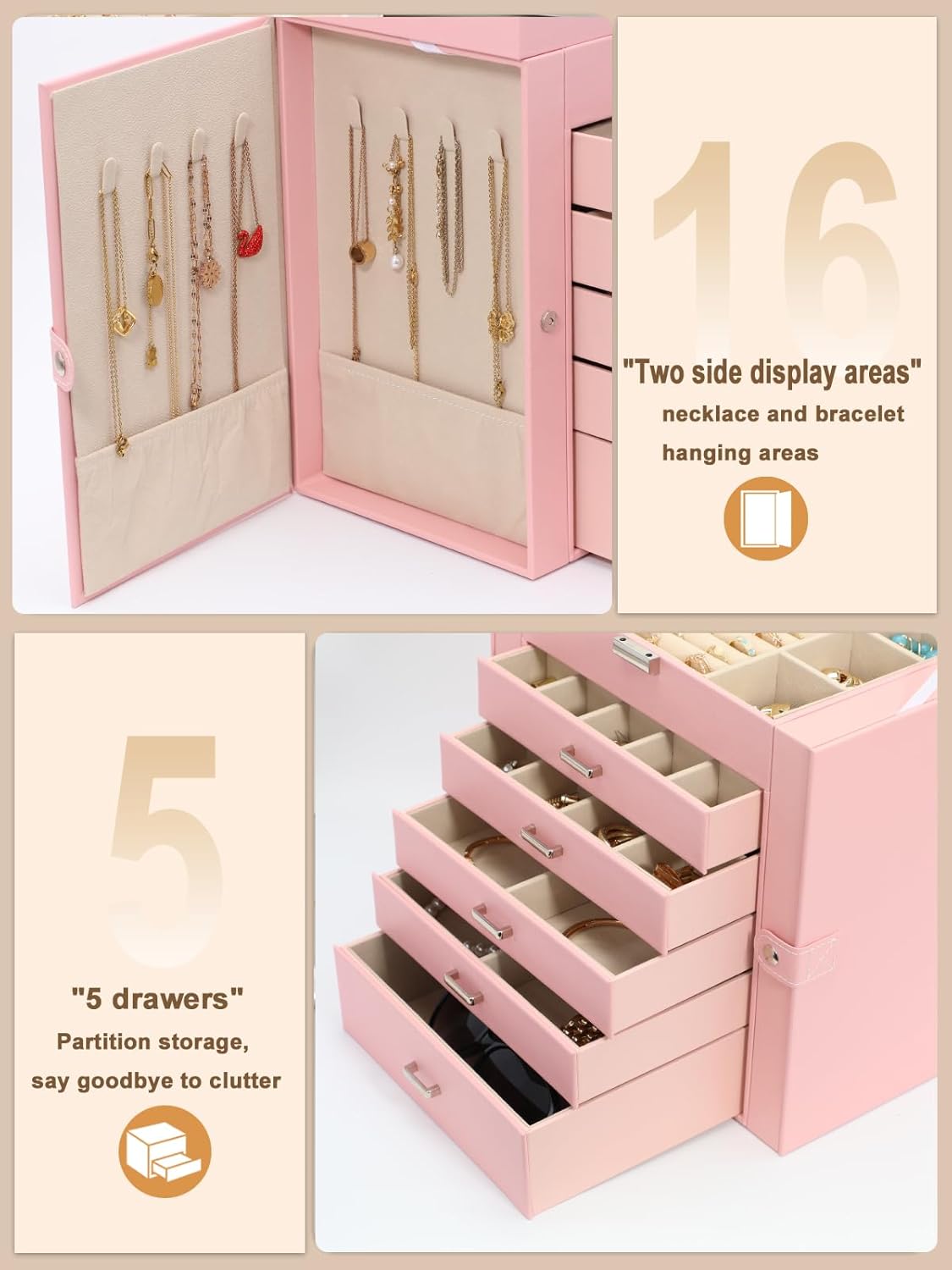 16

"Two side display areas"
necklace and bracelet hanging areas

5

"5 drawers"
Partition storage, say goodbye to clutter