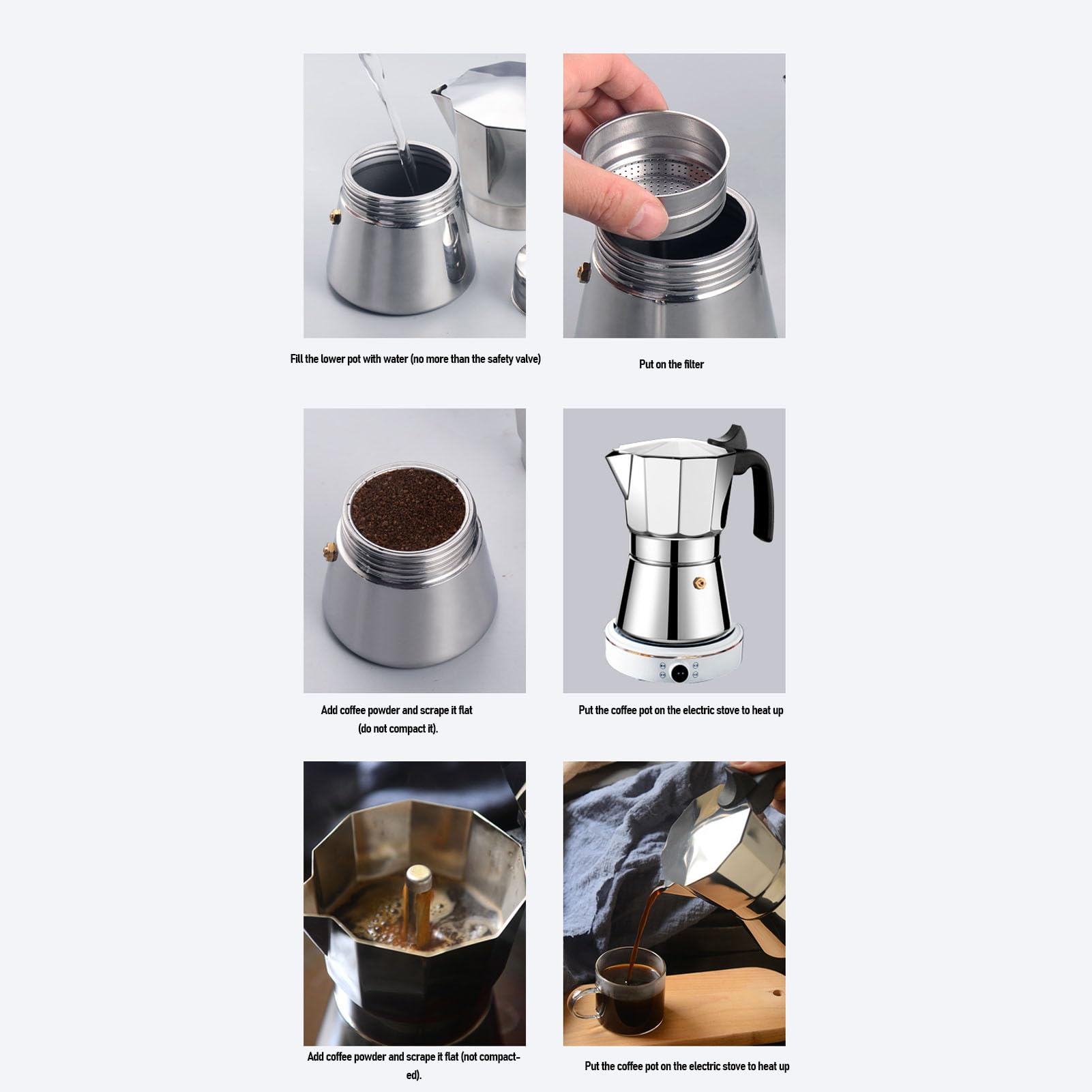 Fill the lower pot with water (no more than the safety valve)

Put on the filter

Add coffee powder and scrape it flat (do not compact it).

Put the coffee pot on the electric stove to heat up

Add coffee powder and scrape it flat (not compacted).

Put the coffee pot on the electric stove to heat up