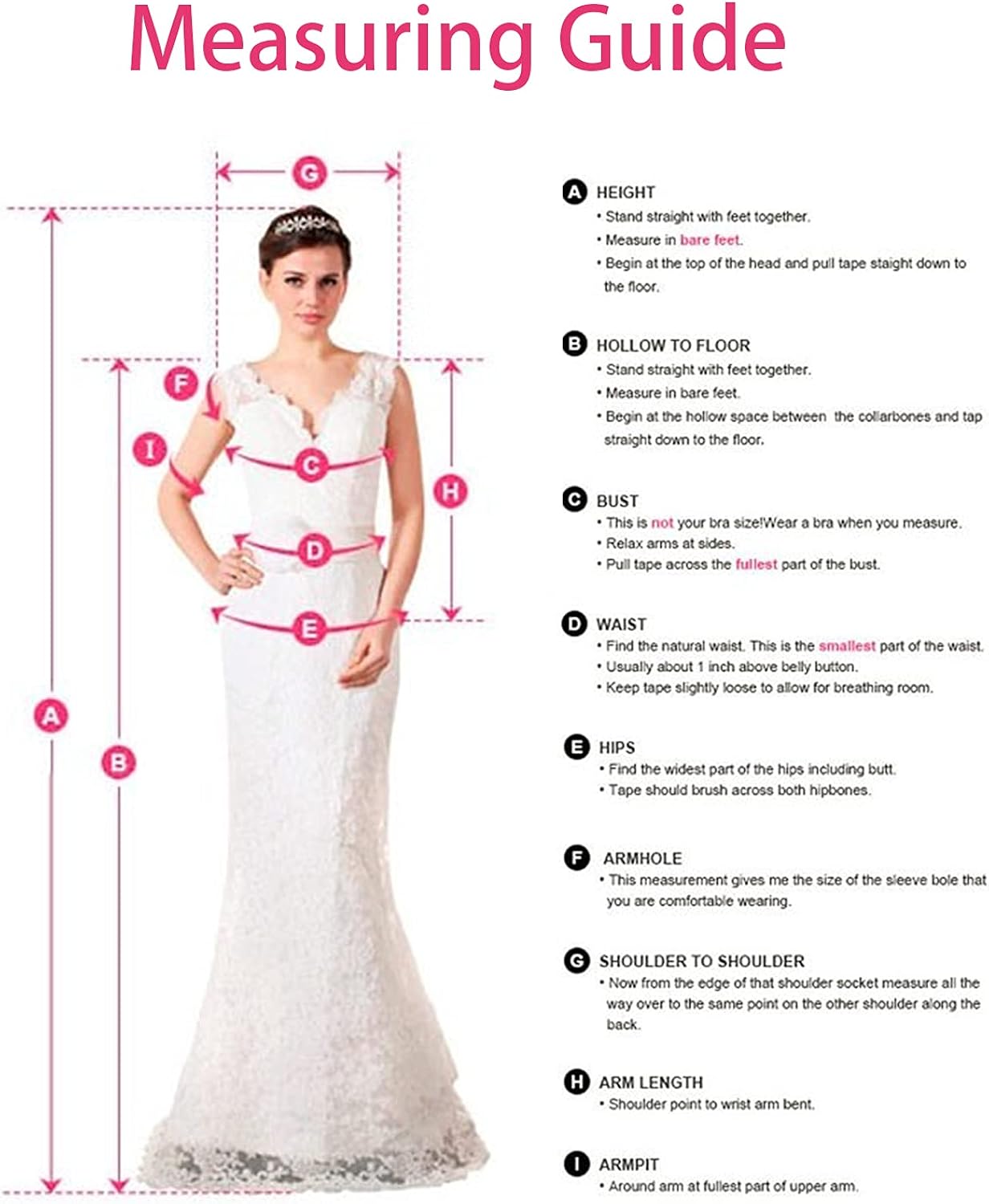 Measuring Guide

G

F

I

C

H

D

E

A

B

A HEIGHT
• Stand straight with feet together.
• Measure in bare feet.
• Begin at the top of the head and pull tape staight down to the floor.

B HOLLOW TO FLOOR
• Stand straight with feet together.
• Measure in bare feet.
• Begin at the hollow space between the collarbones and tap straight down to the floor.

C BUST
• This is not your bra size!Wear a bra when you measure.
• Relax arms at sides.
• Pull tape across the fullest part of the bust.

D WAIST
• Find the natural waist. This is the smallest part of the waist.
• Usually about 1 inch above belly button.
• Keep tape slightly loose to allow for breathing room.

E HIPS
• Find the widest part of the hips including butt.
• Tape should brush across both hipbones.

F ARMHOLE
• This measurement gives me the size of the sleeve bole that you are comfortable wearing.

G SHOULDER TO SHOULDER
• Now from the edge of that shoulder socket measure all the way over to the same point on the other shoulder along the back.

H ARM LENGTH
• Shoulder point to wrist arm bent.

I ARMPIT
• Around arm at fullest part of upper arm.