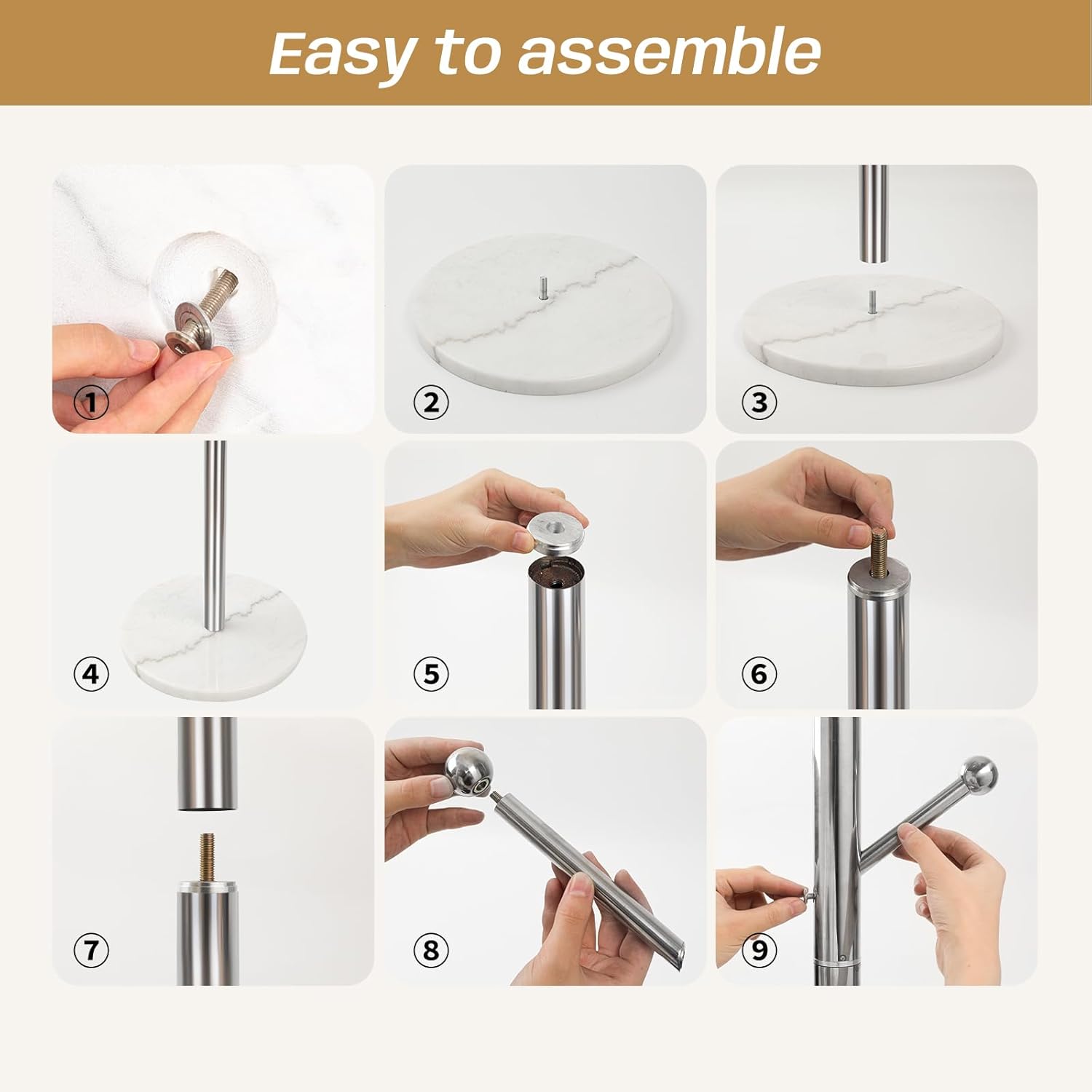 Easy to assemble

①

②

③

④

⑤

⑥

⑦

⑧

⑨