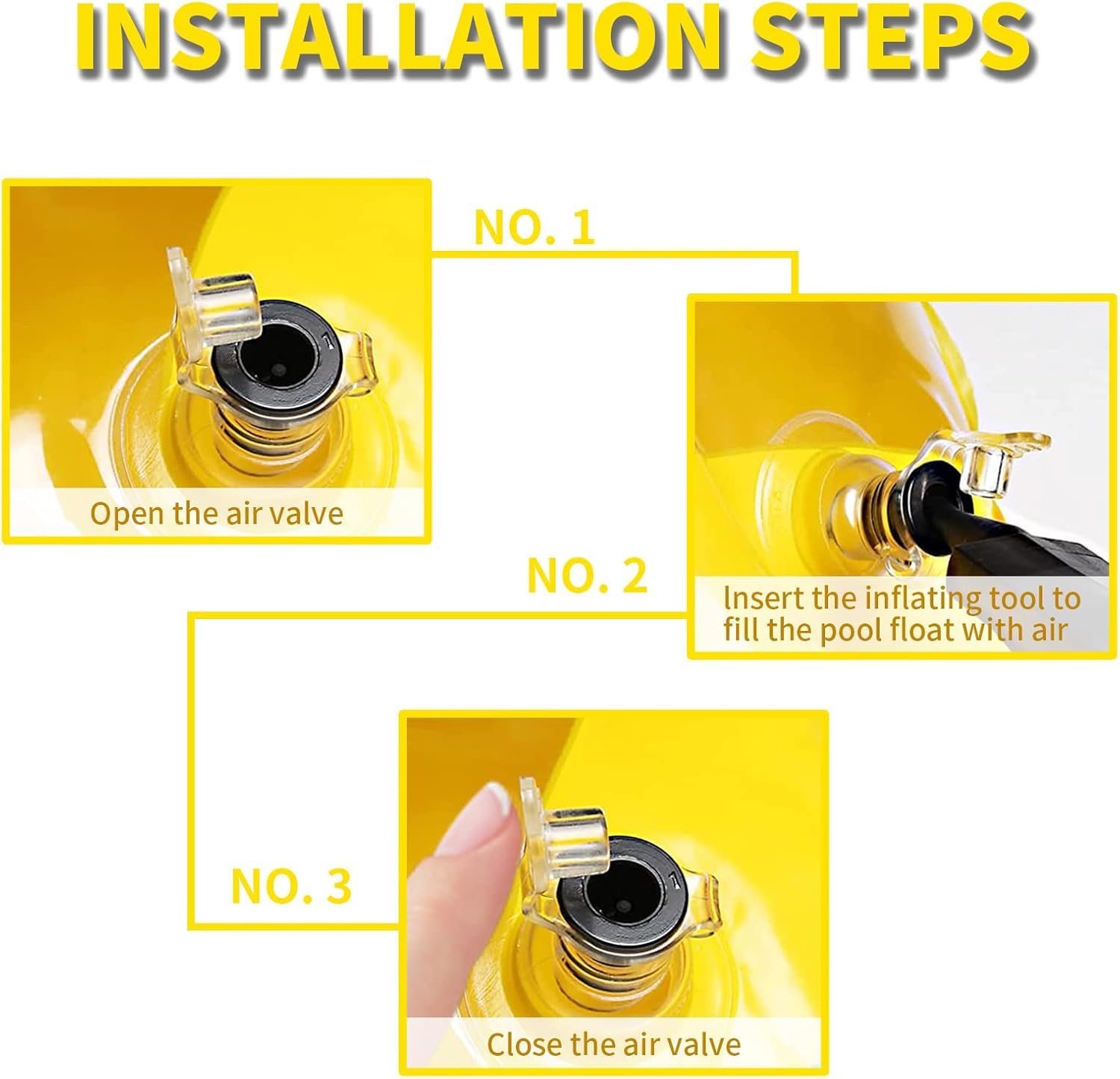 INSTALLATION STEPS

NO. 1

Open the air valve

NO. 2

Insert the inflating tool to fill the pool float with air

NO. 3

Close the air valve