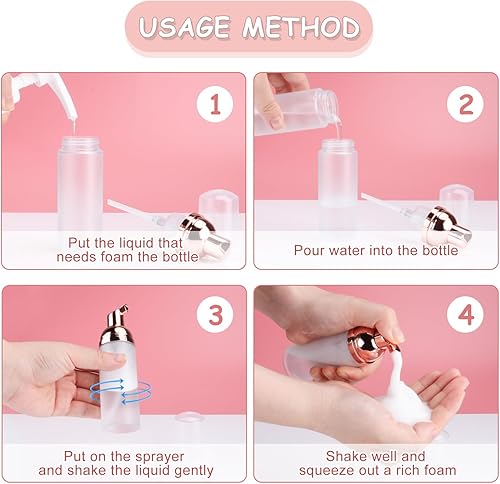 USAGE METHOD

1

Put the liquid that needs foam the bottle

2

Pour water into the bottle

3

Put on the sprayer and shake the liquid gently

4

Shake well and squeeze out a rich foam