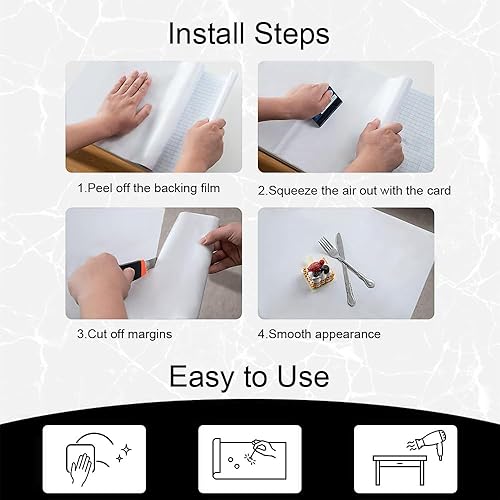 Install Steps

1.Peel off the backing film

2.Squeeze the air out with the card

3.Cut off margins

4.Smooth appearance

Easy to Use