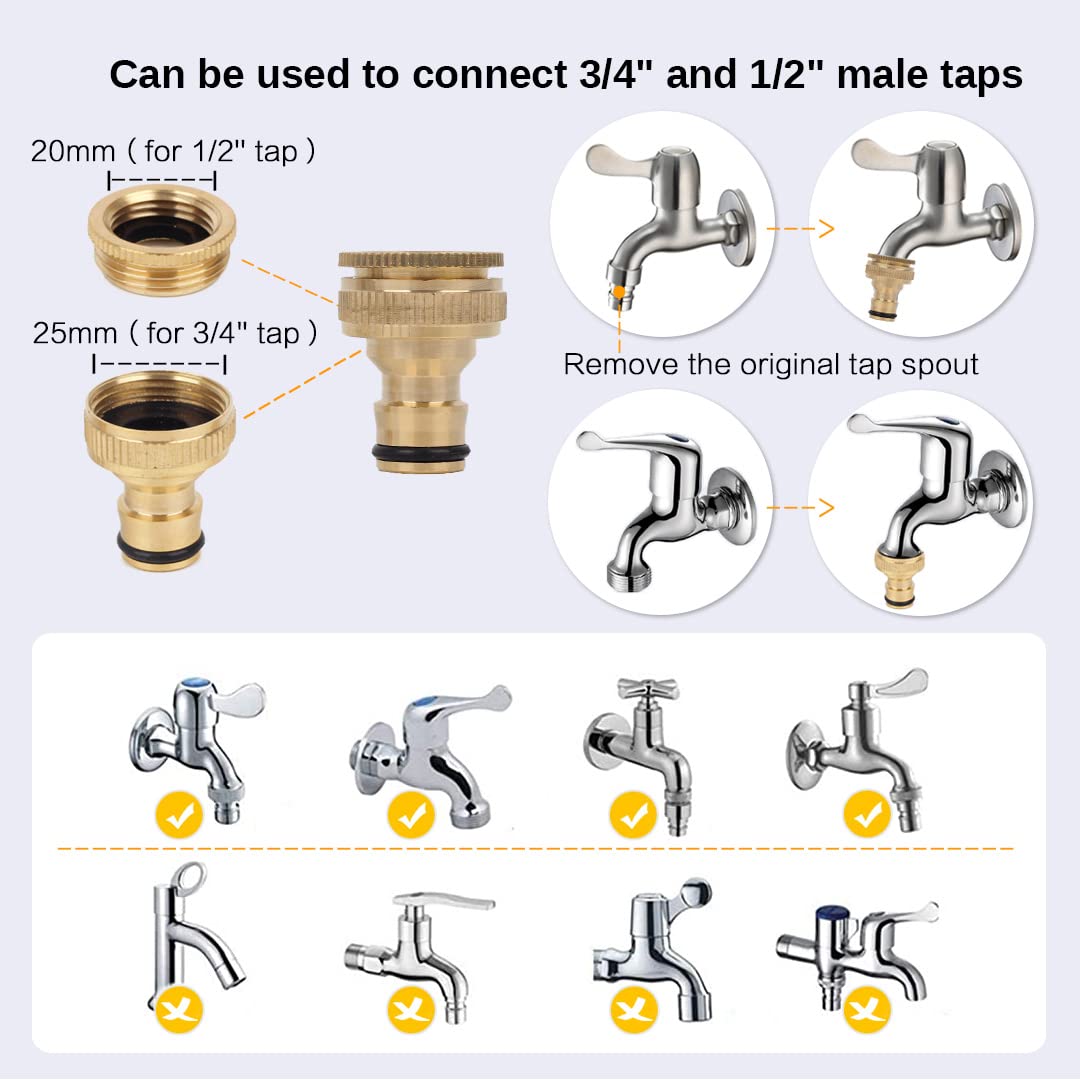 Can be used to connect 3/4" and 1/2" male taps

20mm ( for 1/2" tap )

25mm ( for 3/4" tap )

Remove the original tap spout