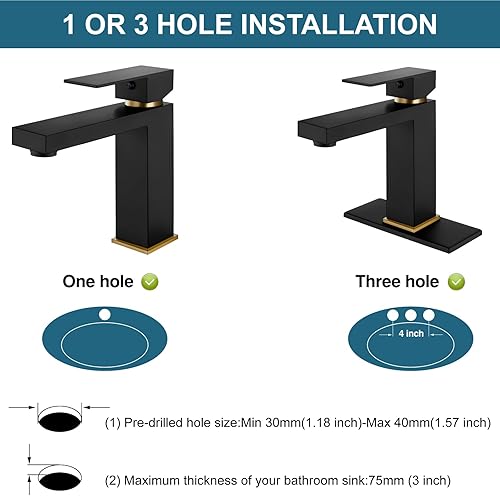 1 OR 3 HOLE INSTALLATION

One hole

Three hole

4 inch

(1) Pre-drilled hole size:Min 30mm(1.18 inch)-Max 40mm(1.57 inch)

(2) Maximum thickness of your bathroom sink:75mm (3 inch)