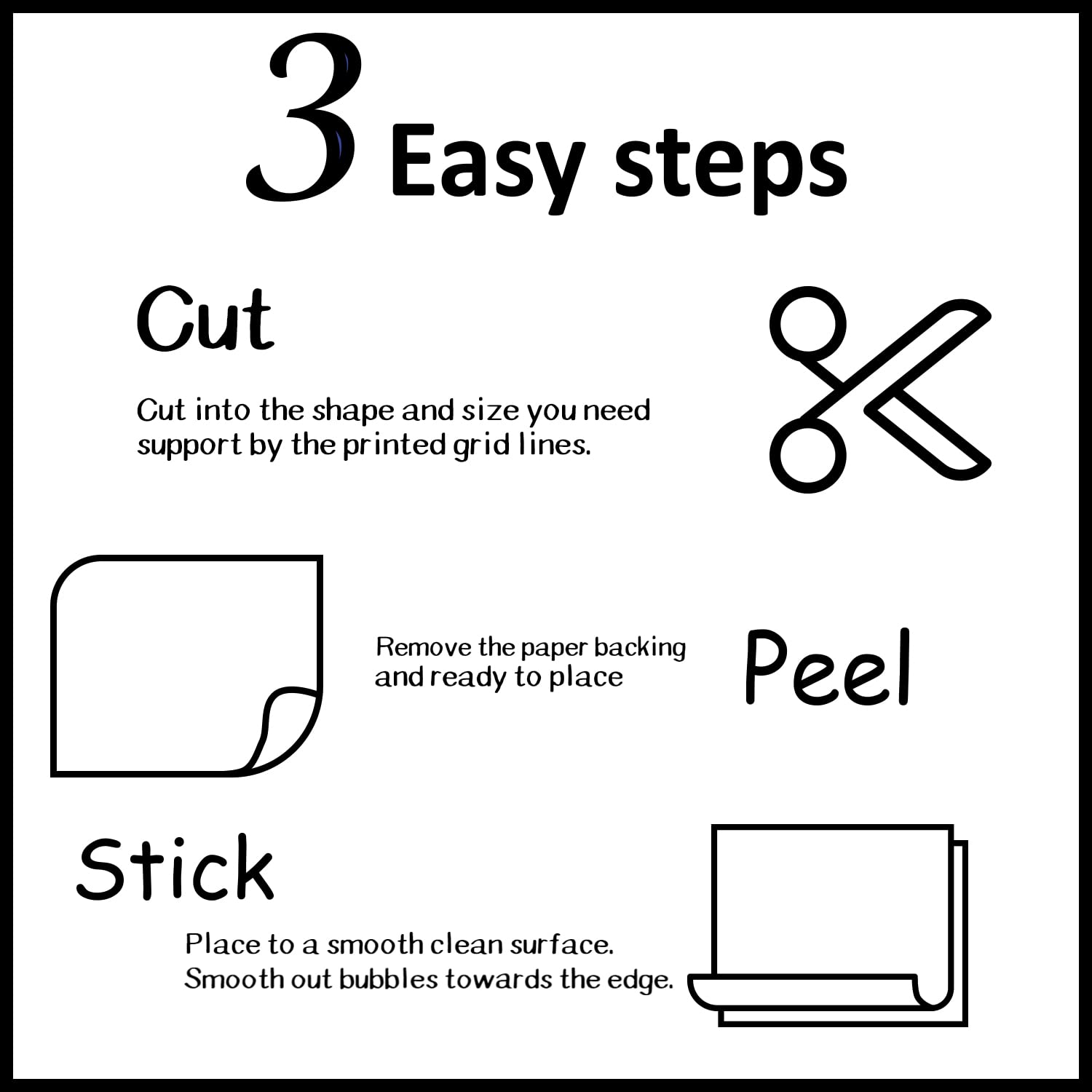 3 Easy steps

Cut

Cut into the shape and size you need support by the printed grid lines.

Remove the paper backing and ready to place

Peel

Stick

Place to a smooth clean surface. Smooth out bubbles towards the edge.