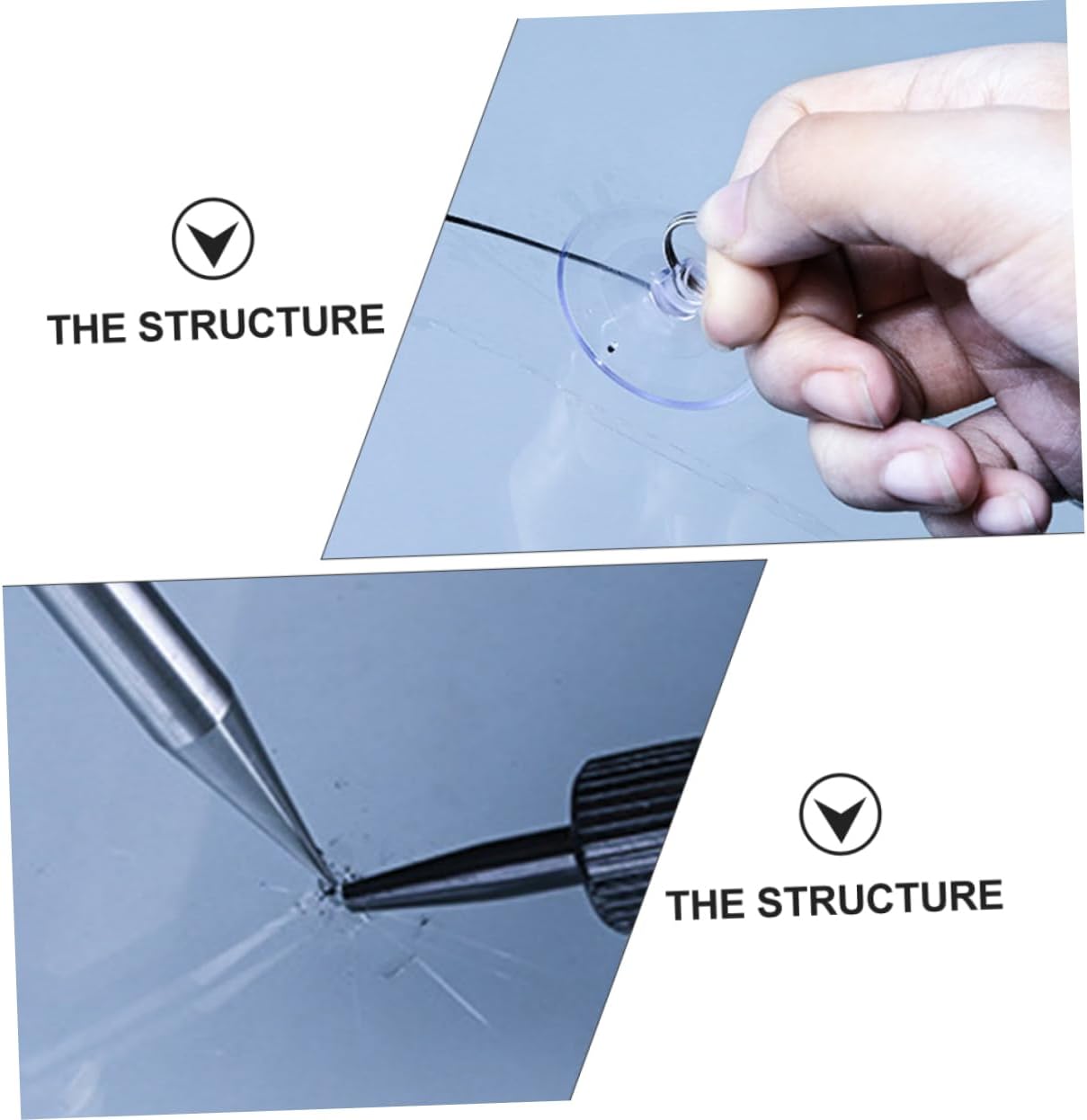 THE STRUCTURE

THE STRUCTURE