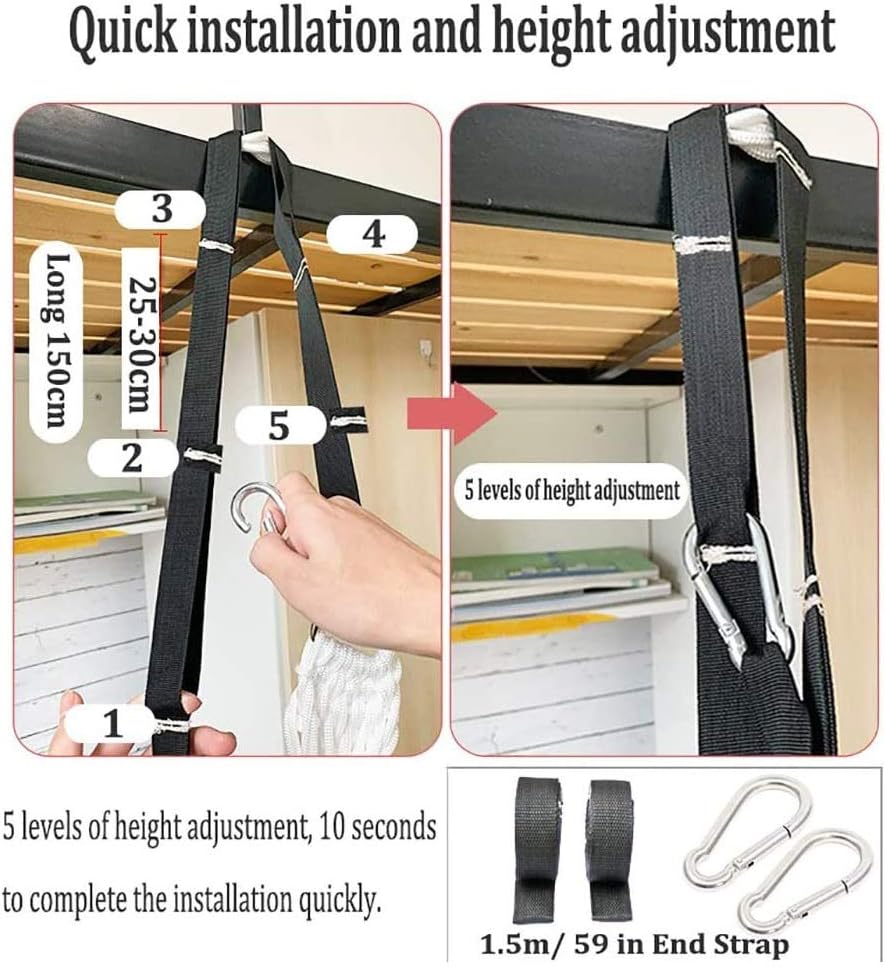 Quick installation and height adjustment

3
4
Long 150cm
25-30cm
5
2
1

5 levels of height adjustment

5 levels of height adjustment, 10 seconds to complete the installation quickly.

1.5m/ 59 in End Strap