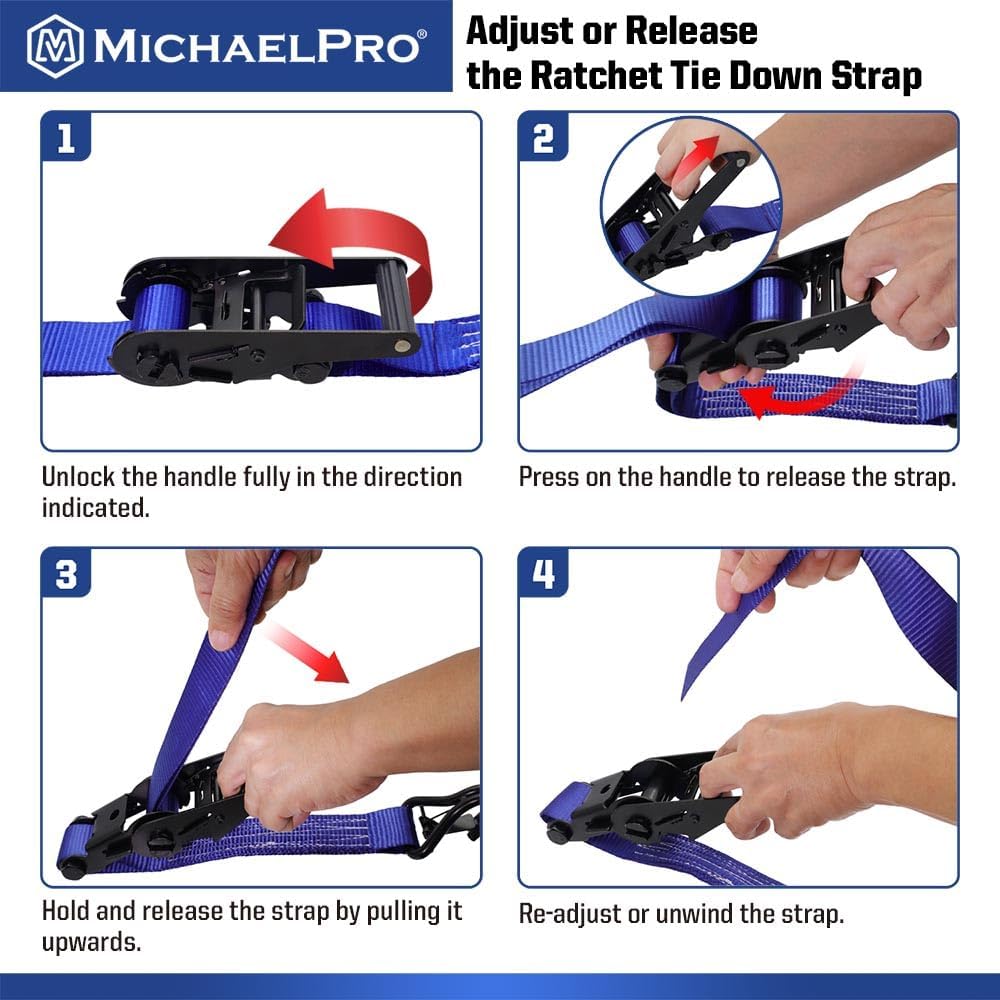 MICHAELPRO®

Adjust or Release the Ratchet Tie Down Strap

1

Unlock the handle fully in the direction indicated.

2

Press on the handle to release the strap.

3

Hold and release the strap by pulling it upwards.

4

Re-adjust or unwind the strap.