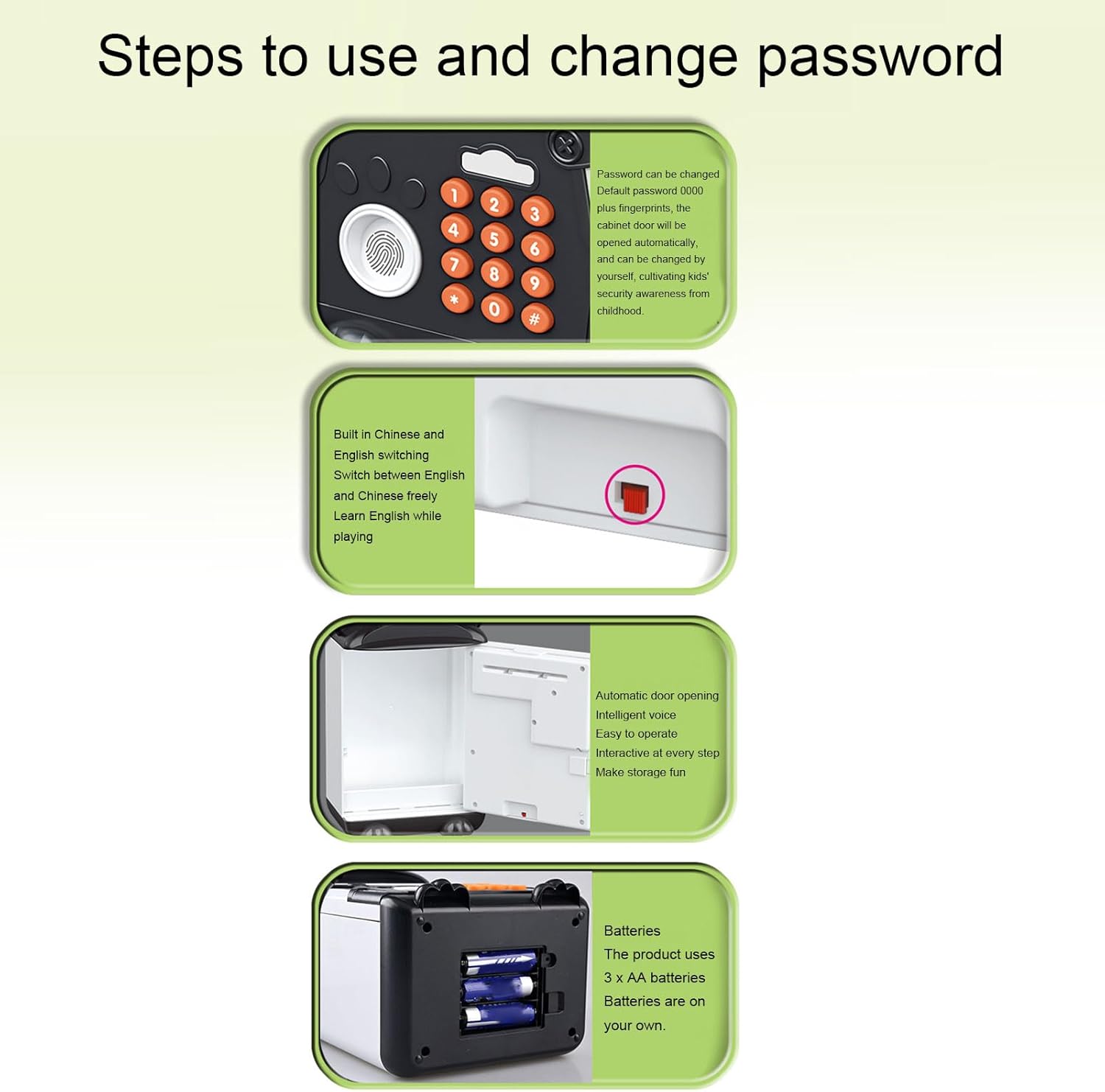 Steps to use and change password

1 2 3
4 5 6
7 8 9
* 0 #

Password can be changed
Default password 0000 plus fingerprints, the cabinet door will be opened automatically, and can be changed by yourself, cultivating kids' security awareness from childhood.

Built in Chinese and English switching
Switch between English and Chinese freely
Learn English while playing

Automatic door opening
Intelligent voice
Easy to operate
Interactive at every step
Make storage fun

Batteries
The product uses 3 x AA batteries
Batteries are on your own.