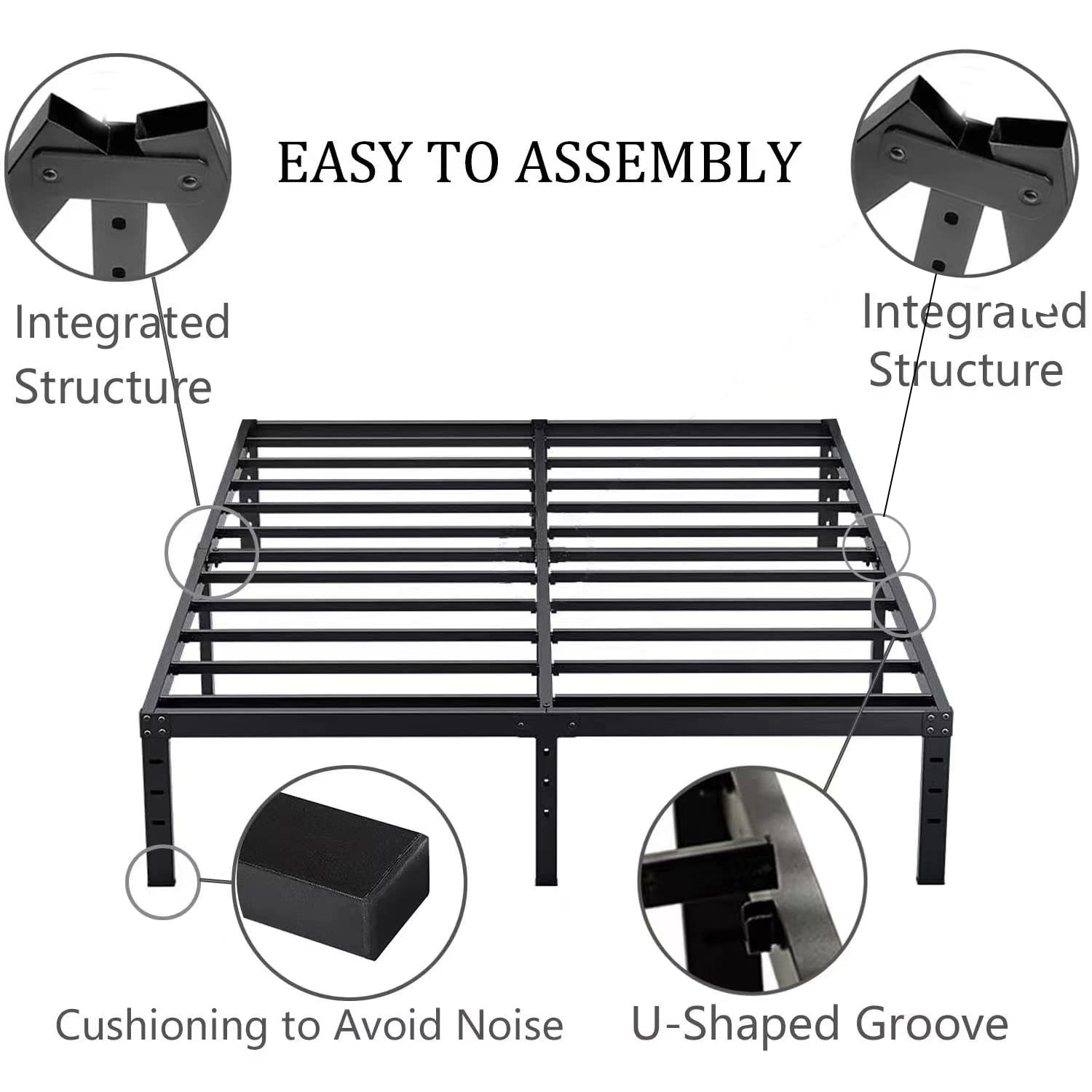 EASY TO ASSEMBLY

Integrated Structure

Integrated Structure

Cushioning to Avoid Noise

U-Shaped Groove