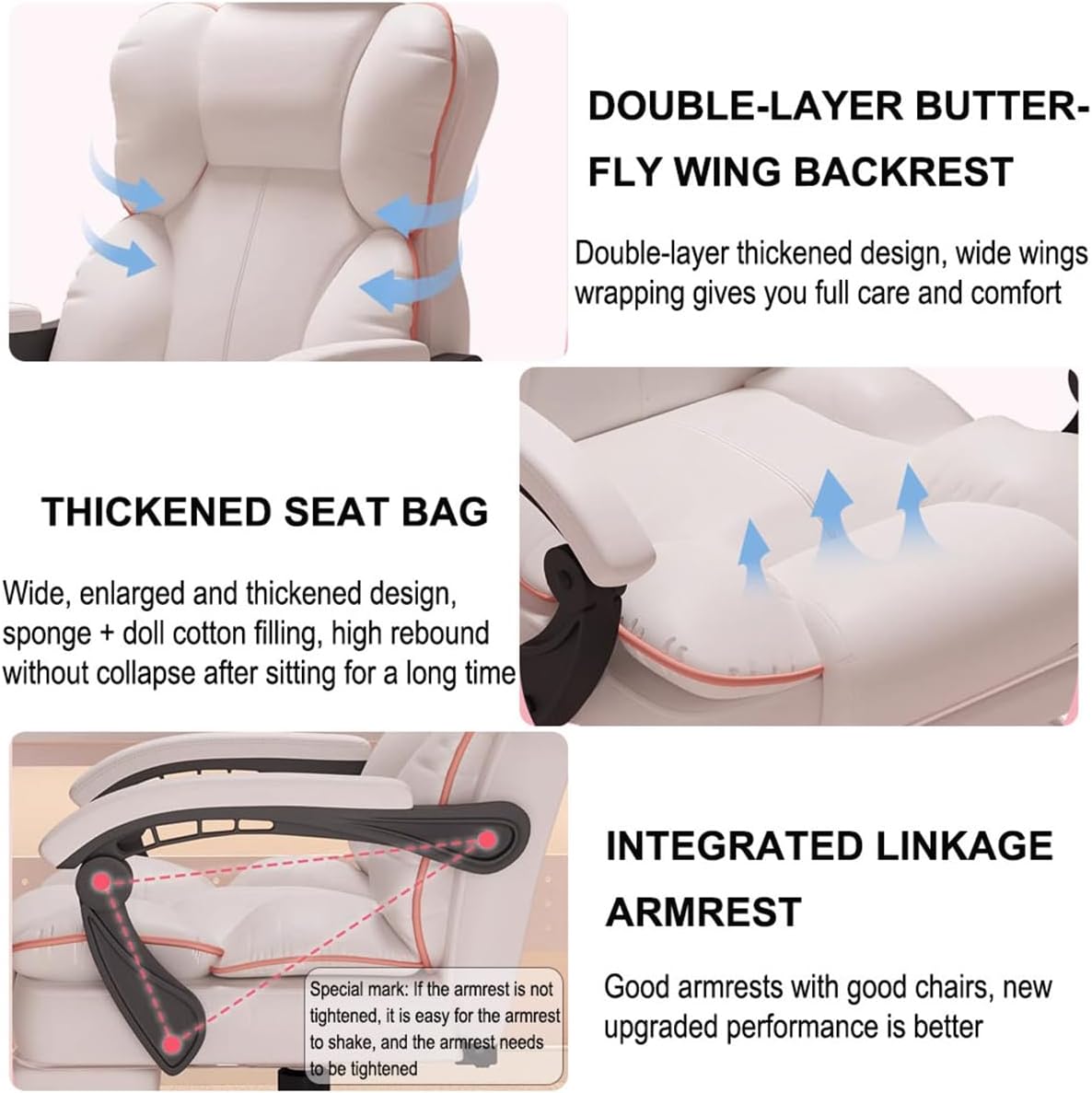 DOUBLE-LAYER BUTTERFLY WING BACKREST

Double-layer thickened design, wide wings wrapping gives you full care and comfort

THICKENED SEAT BAG

Wide, enlarged and thickened design, sponge + doll cotton filling, high rebound without collapse after sitting for a long time

Special mark: If the armrest is not tightened, it is easy for the armrest to shake, and the armrest needs to be tightened

INTEGRATED LINKAGE ARMREST

Good armrests with good chairs, new upgraded performance is better