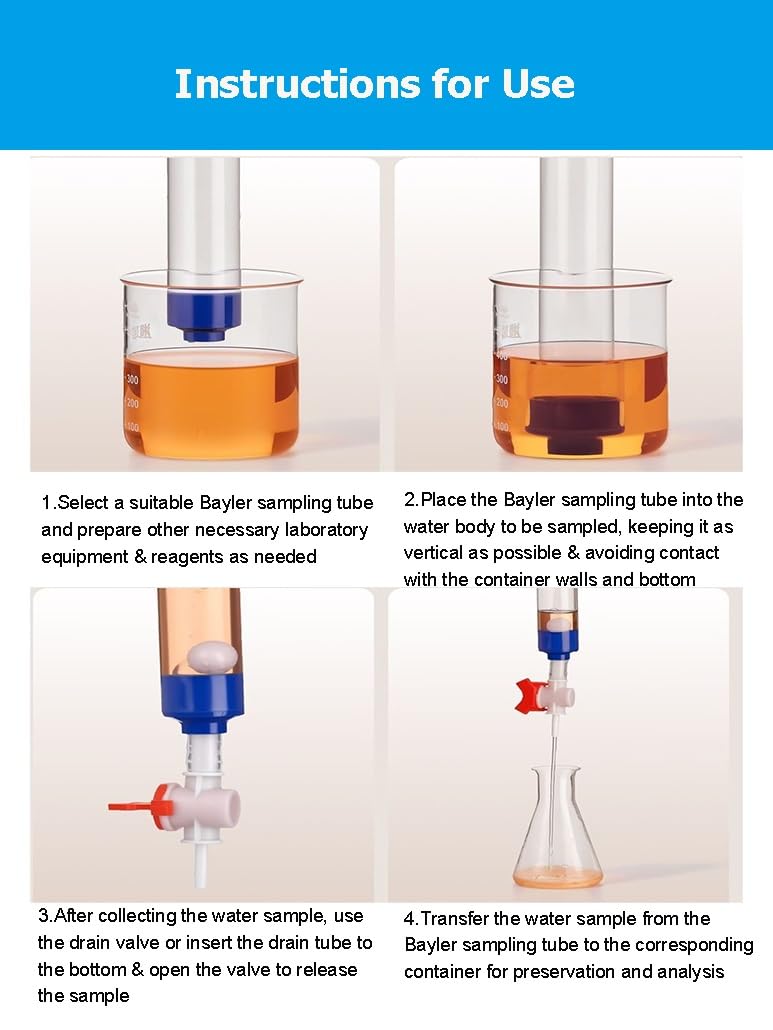 Instructions for Use

300
200
100

300
200
100

1.Select a suitable Bayler sampling tube and prepare other necessary laboratory equipment & reagents as needed

2.Place the Bayler sampling tube into the water body to be sampled, keeping it as vertical as possible & avoiding contact with the container walls and bottom

3.After collecting the water sample, use the drain valve or insert the drain tube to the bottom & open the valve to release the sample

4.Transfer the water sample from the Bayler sampling tube to the corresponding container for preservation and analysis