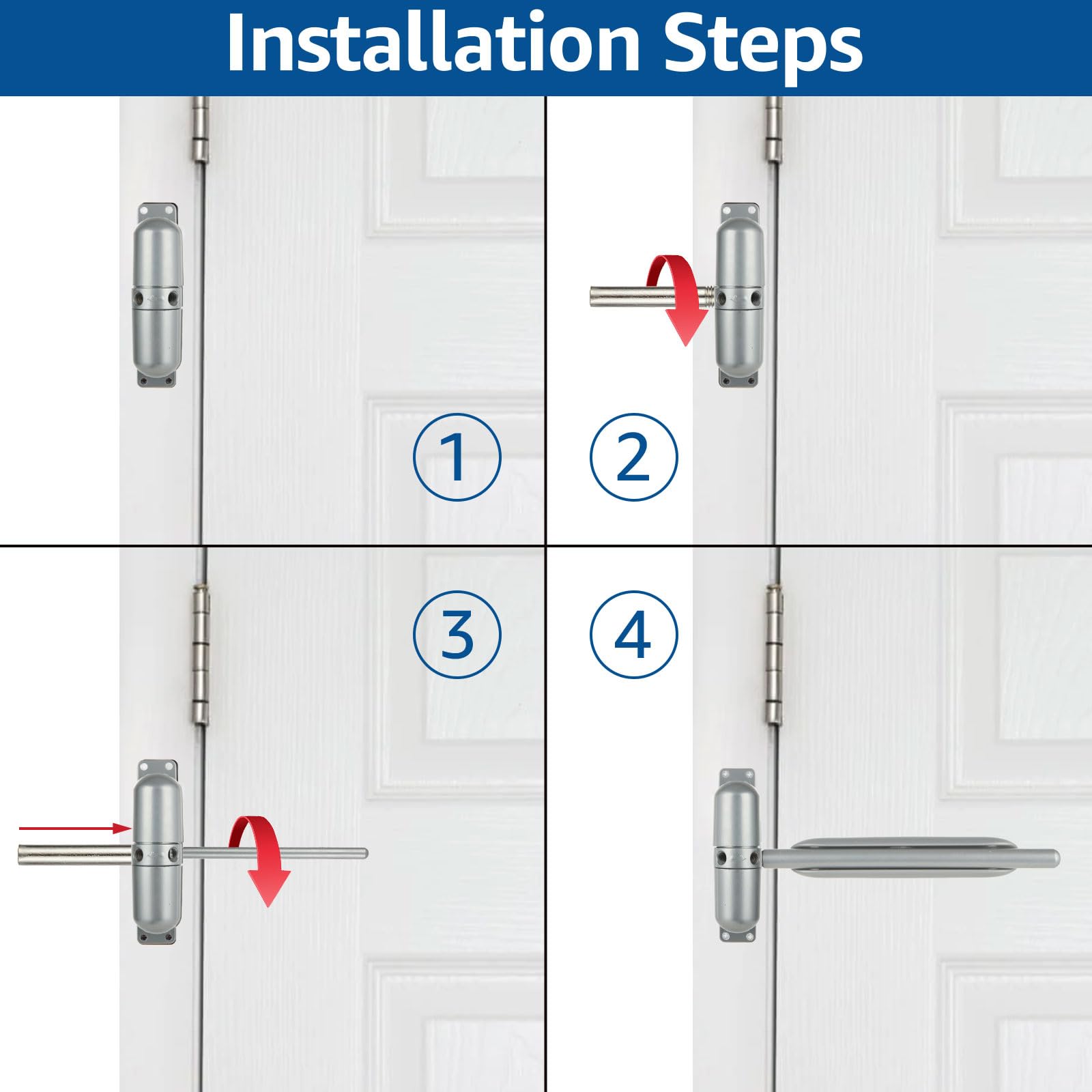 Installation Steps

①

②

③

④