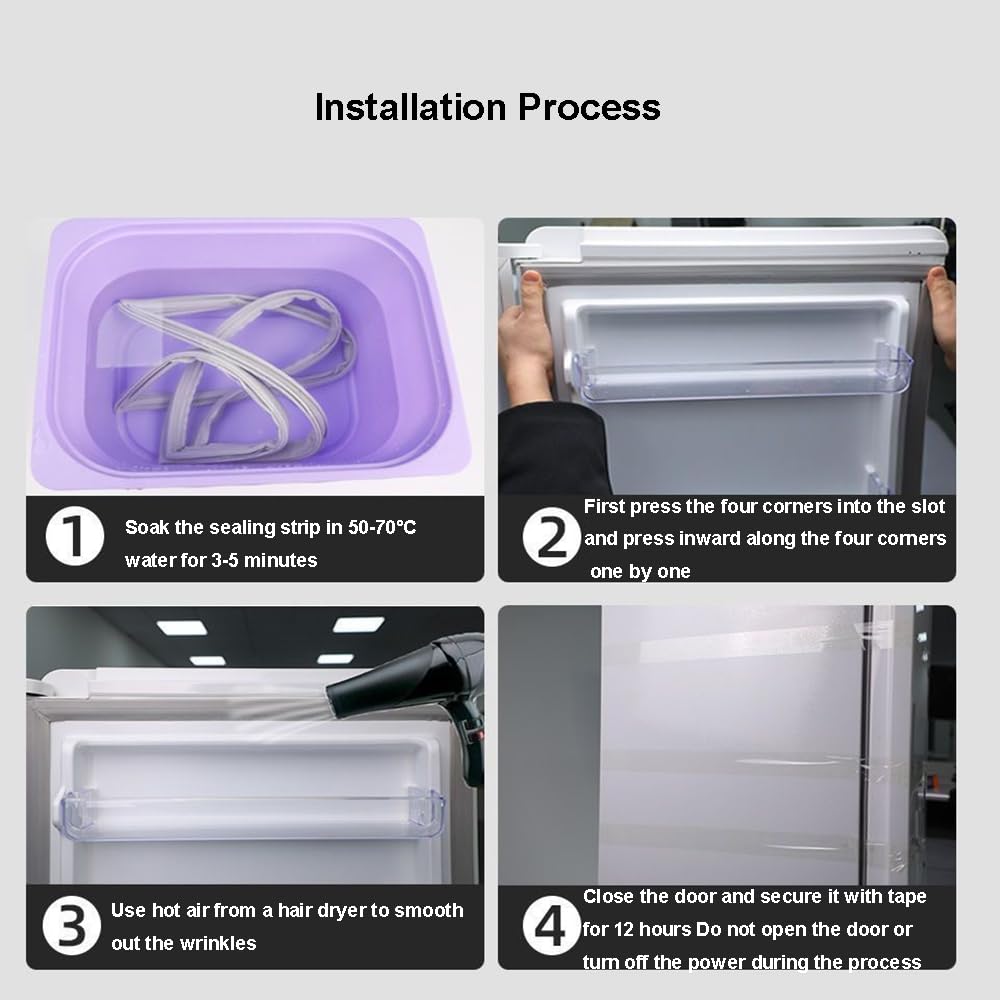 Installation Process

1
Soak the sealing strip in 50-70°C water for 3-5 minutes

2
First press the four corners into the slot and press inward along the four corners one by one

3
Use hot air from a hair dryer to smooth out the wrinkles

4
Close the door and secure it with tape for 12 hours Do not open the door or turn off the power during the process