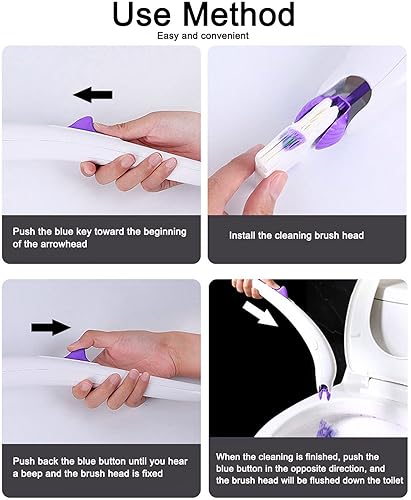 Use Method

Easy and convenient

Push the blue key toward the beginning of the arrowhead

Install the cleaning brush head

Push back the blue button until you hear a beep and the brush head is fixed

When the cleaning is finished, push the blue button in the opposite direction, and the brush head will be flushed down the toilet