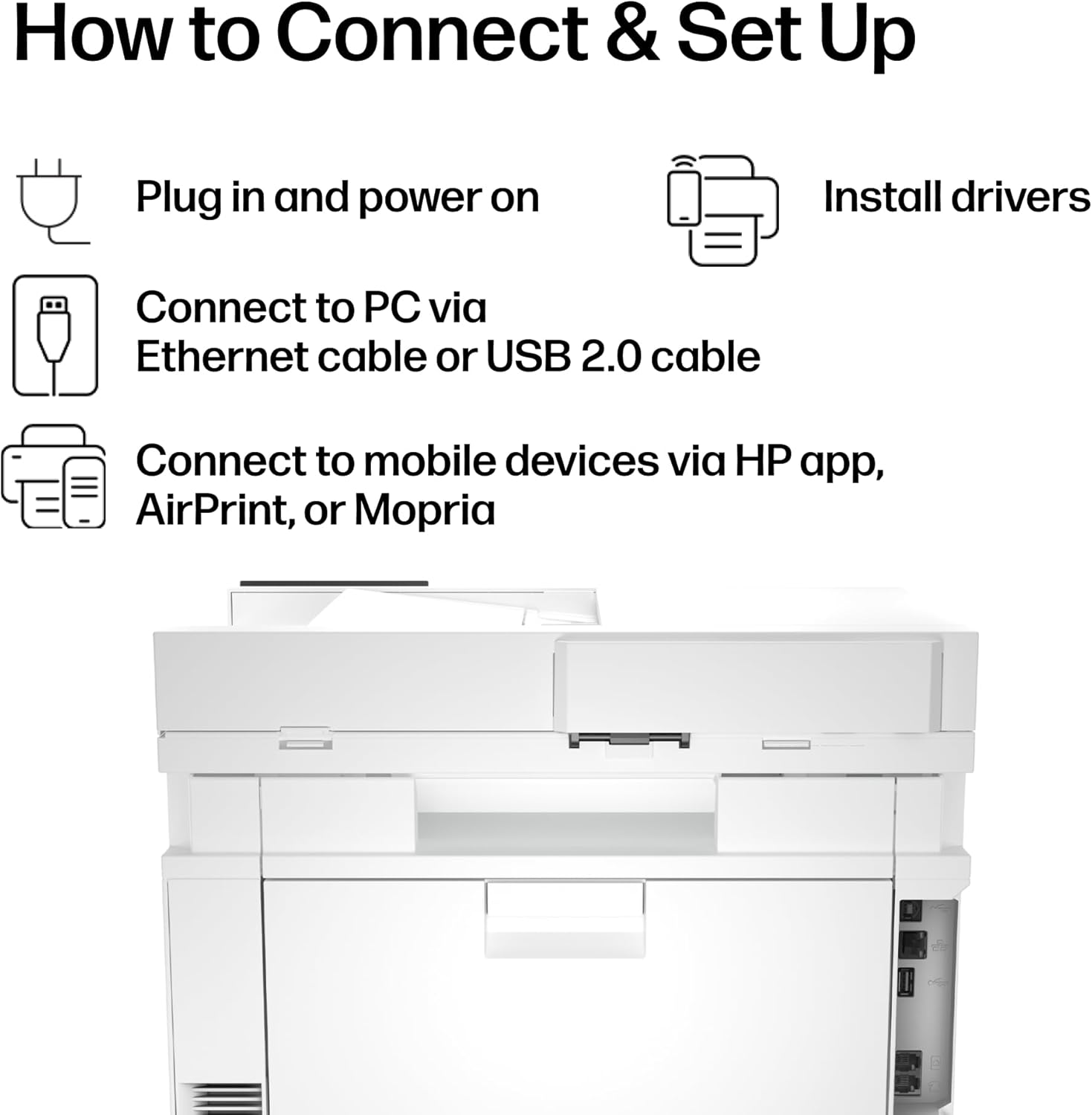 How to Connect & Set Up

Plug in and power on

Install drivers

Connect to PC via Ethernet cable or USB 2.0 cable

Connect to mobile devices via HP app, AirPrint, or Mopria