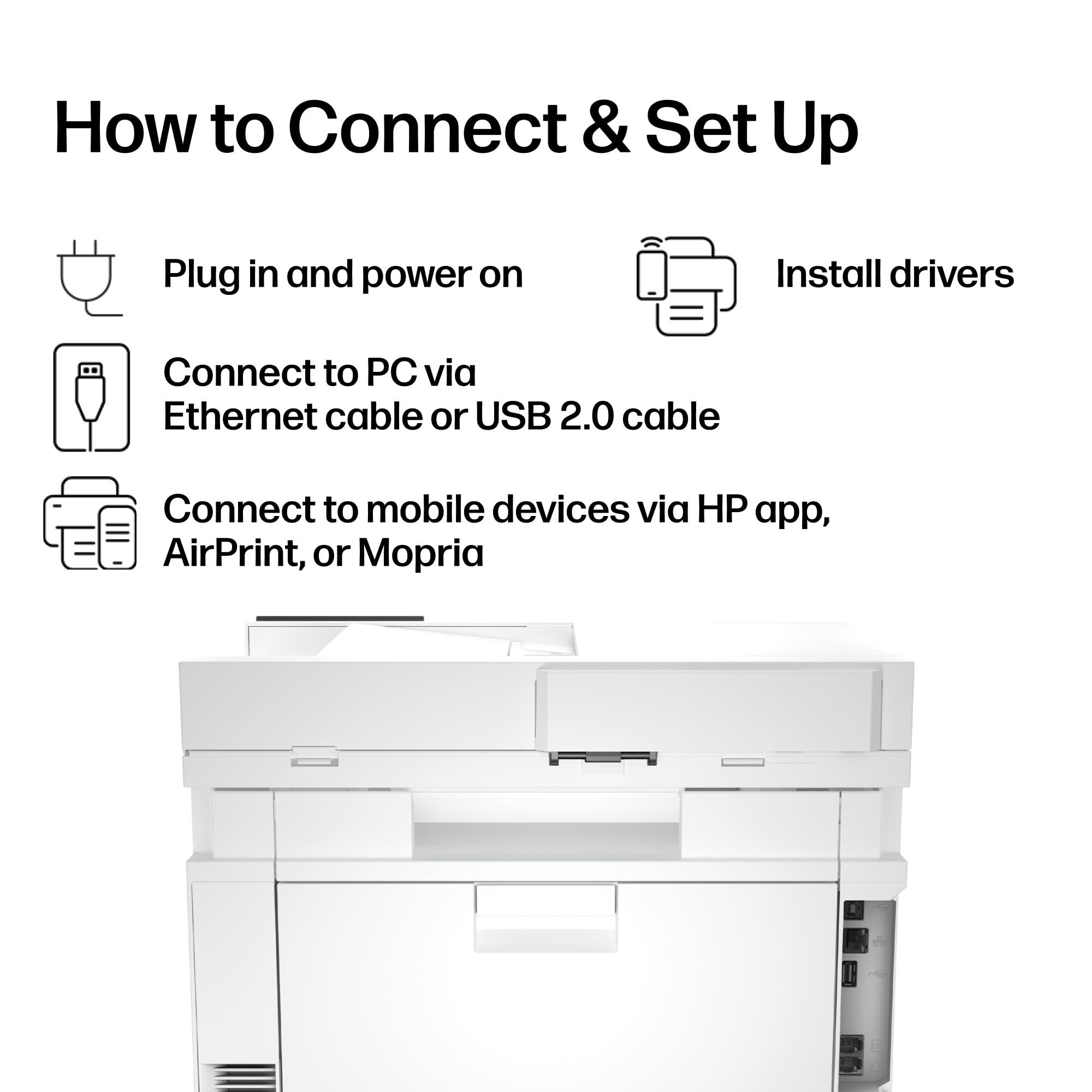 How to Connect & Set Up

Plug in and power on

Install drivers

Connect to PC via Ethernet cable or USB 2.0 cable

Connect to mobile devices via HP app, AirPrint, or Mopria