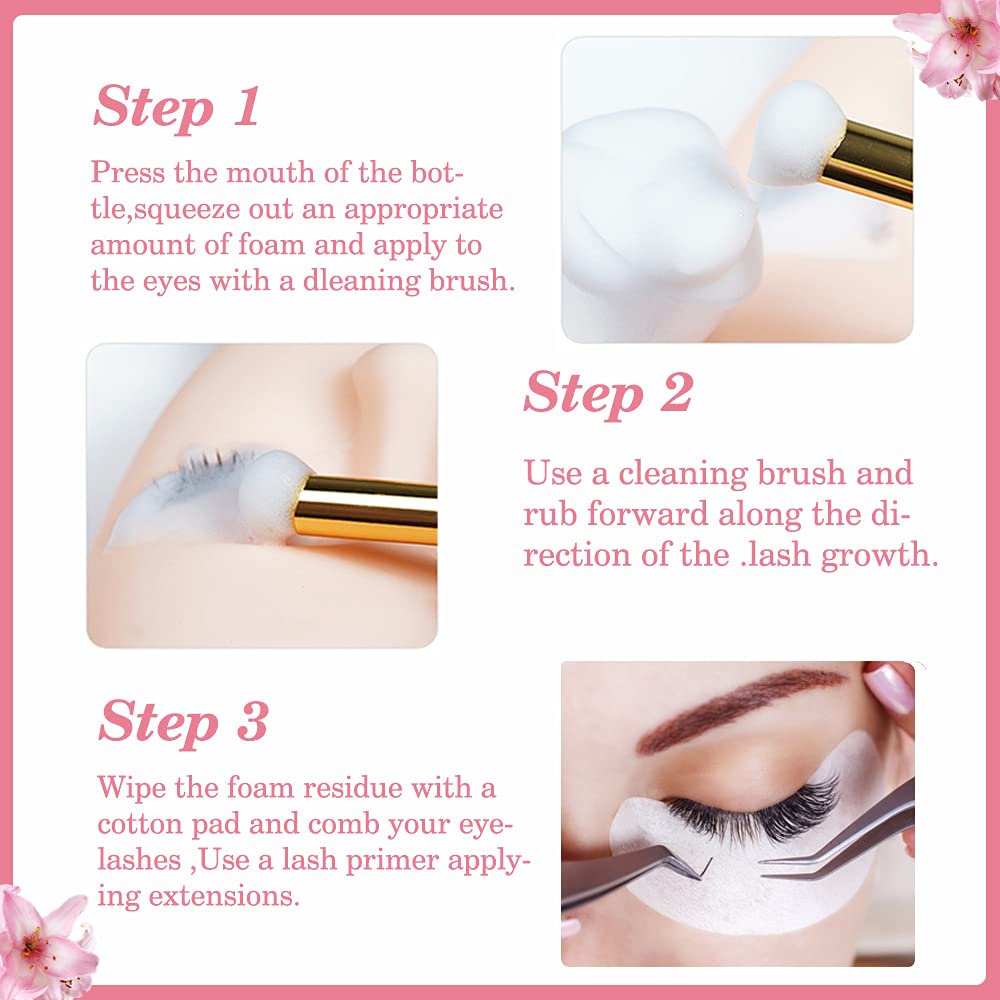 Step 1

Press the mouth of the bottle,squeeze out an appropriate amount of foam and apply to the eyes with a dleaning brush.

Step 2

Use a cleaning brush and rub forward along the direction of the .lash growth.

Step 3

Wipe the foam residue with a cotton pad and comb your eyelashes ,Use a lash primer applying extensions.