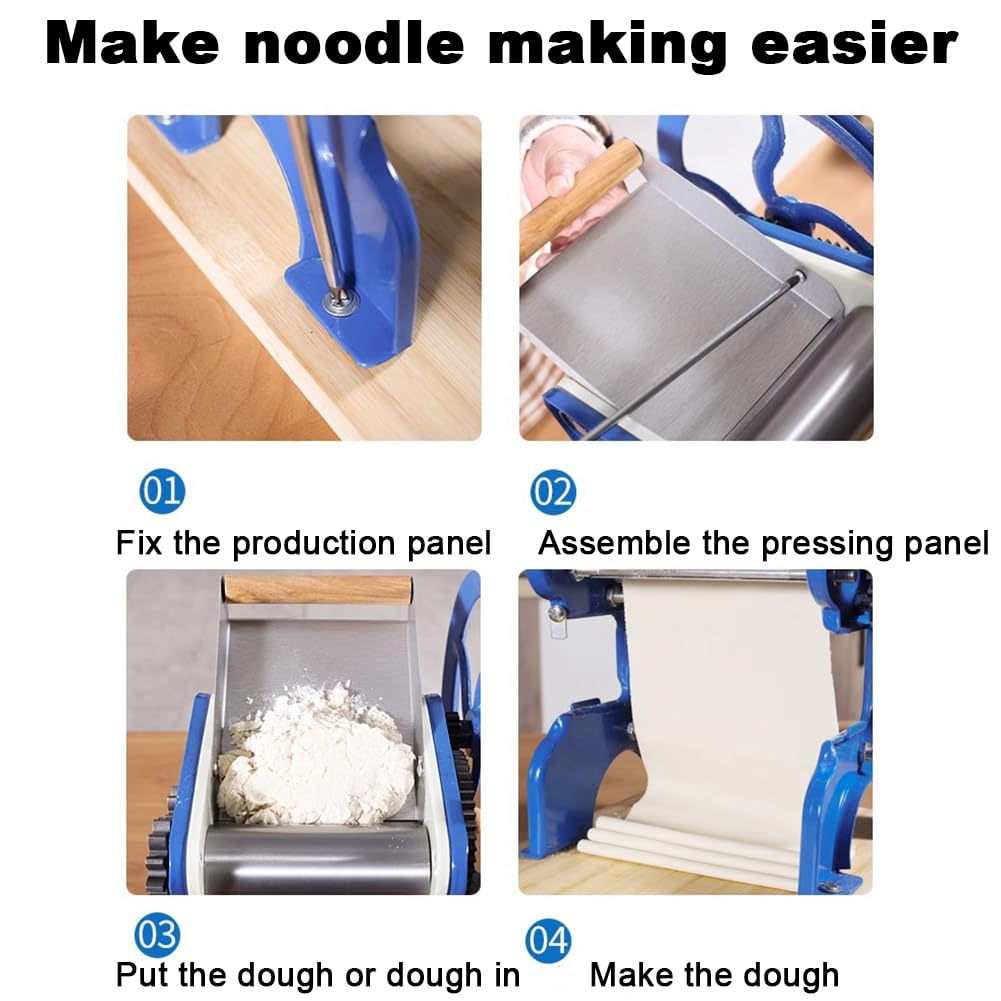 Make noodle making easier

01
Fix the production panel

02
Assemble the pressing panel

03
Put the dough or dough in

04
Make the dough