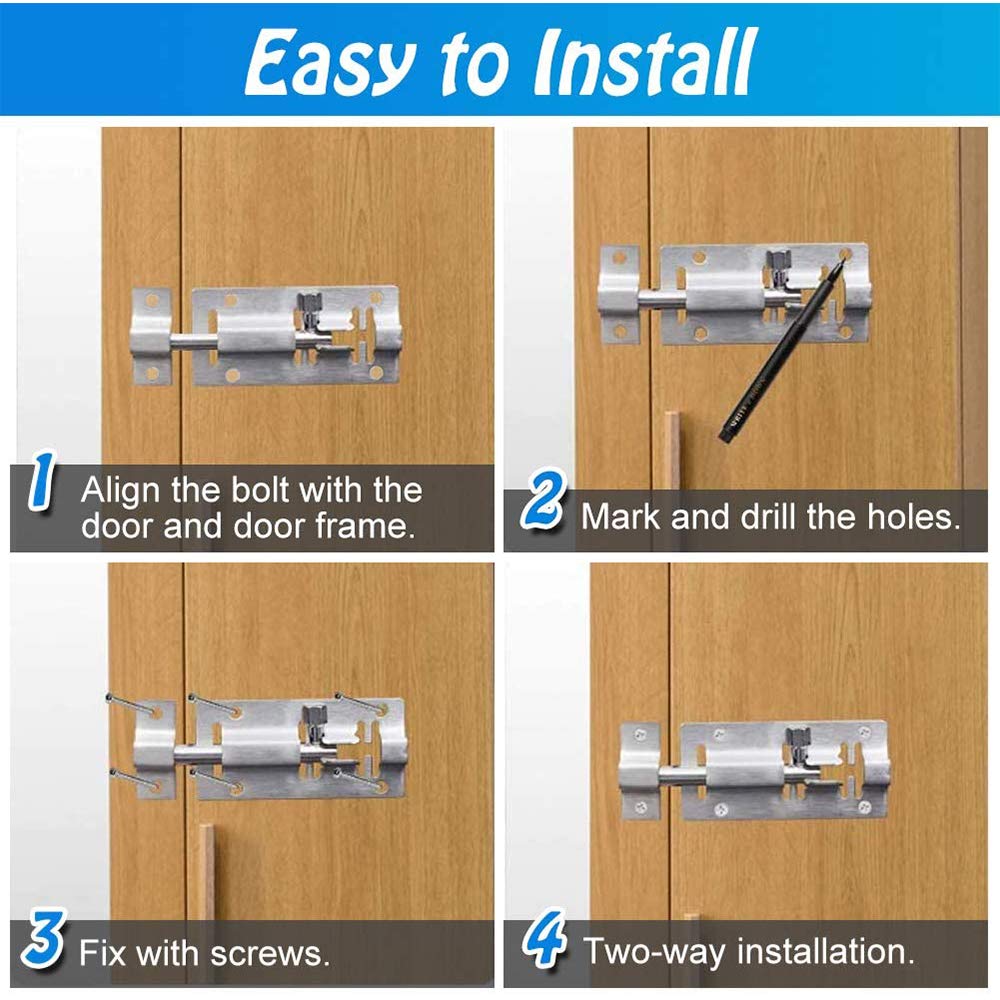 Easy to Install

1 Align the bolt with the door and door frame.

2 Mark and drill the holes.

3 Fix with screws.

4 Two-way installation.