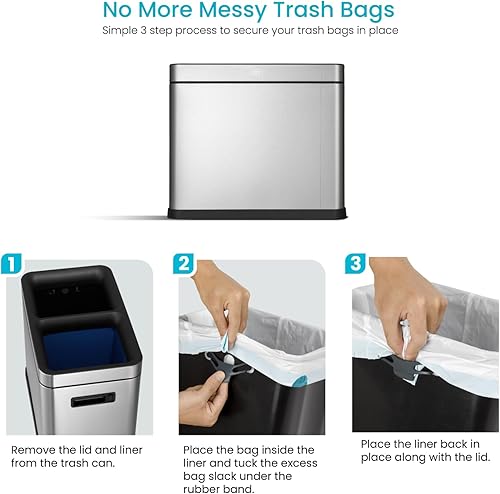 No More Messy Trash Bags

Simple 3 step process to secure your trash bags in place

1

Remove the lid and liner from the trash can.

2

Place the bag inside the liner and tuck the excess bag slack under the rubber band.

3

Place the liner back in place along with the lid.