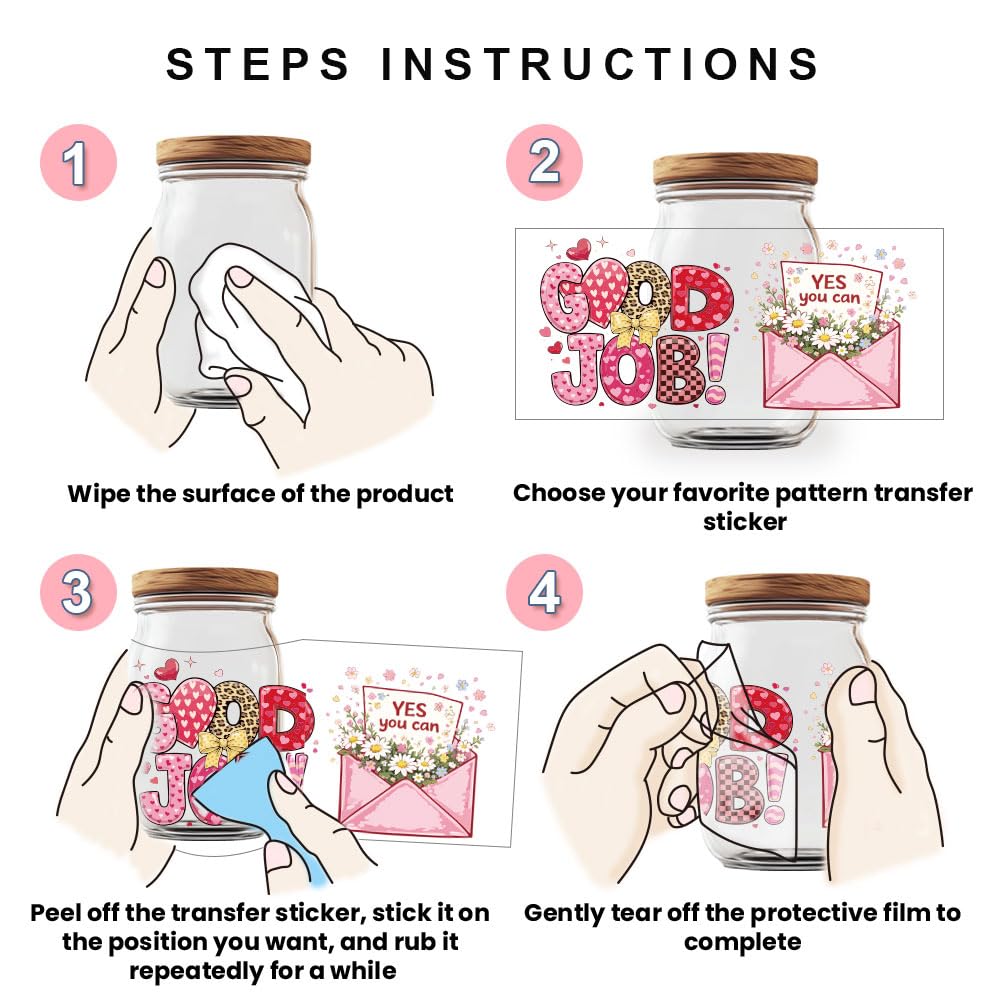 STEPS INSTRUCTIONS

1

Wipe the surface of the product

2

GOOD JOB!

YES you can

Choose your favorite pattern transfer sticker

3

GOOD JOB!

YES you can

Peel off the transfer sticker, stick it on the position you want, and rub it repeatedly for a while

4

Gently tear off the protective film to complete