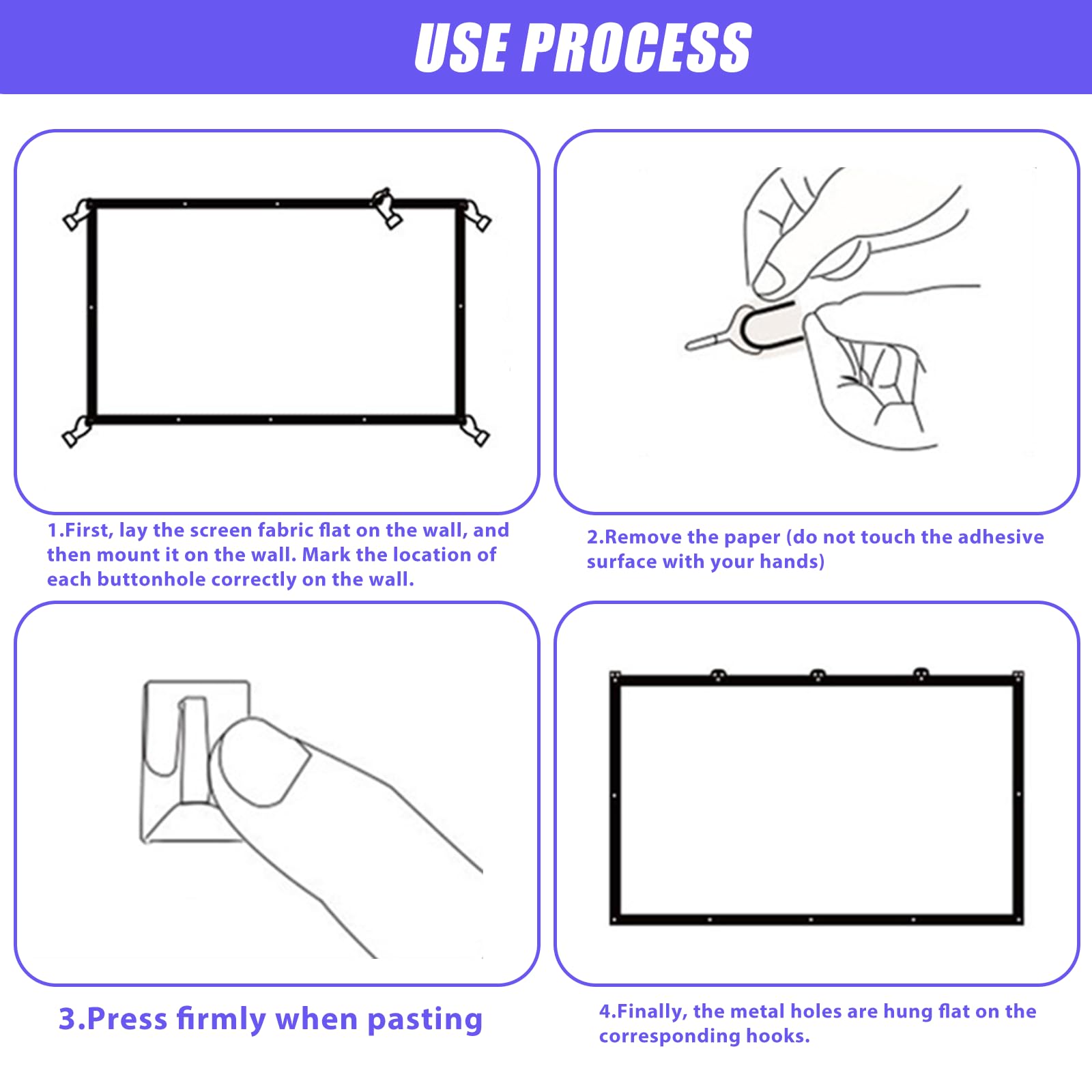 USE PROCESS

1.First, lay the screen fabric flat on the wall, and then mount it on the wall. Mark the location of each buttonhole correctly on the wall.

2.Remove the paper (do not touch the adhesive surface with your hands)

3.Press firmly when pasting

4.Finally, the metal holes are hung flat on the corresponding hooks.