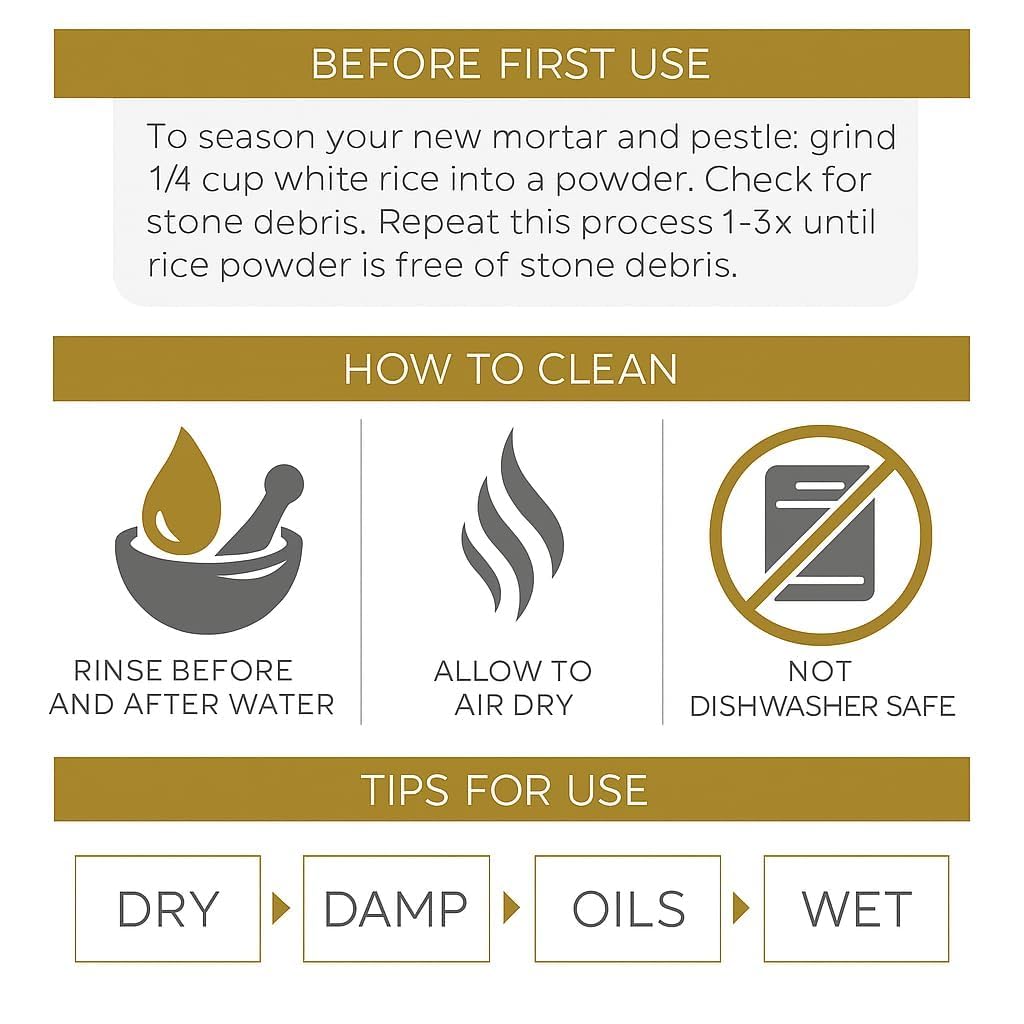 BEFORE FIRST USE

To season your new mortar and pestle: grind 1/4 cup white rice into a powder. Check for stone debris. Repeat this process 1-3x until rice powder is free of stone debris.

HOW TO CLEAN

RINSE BEFORE AND AFTER WATER

ALLOW TO AIR DRY

NOT DISHWASHER SAFE

TIPS FOR USE

DRY

DAMP

OILS

WET