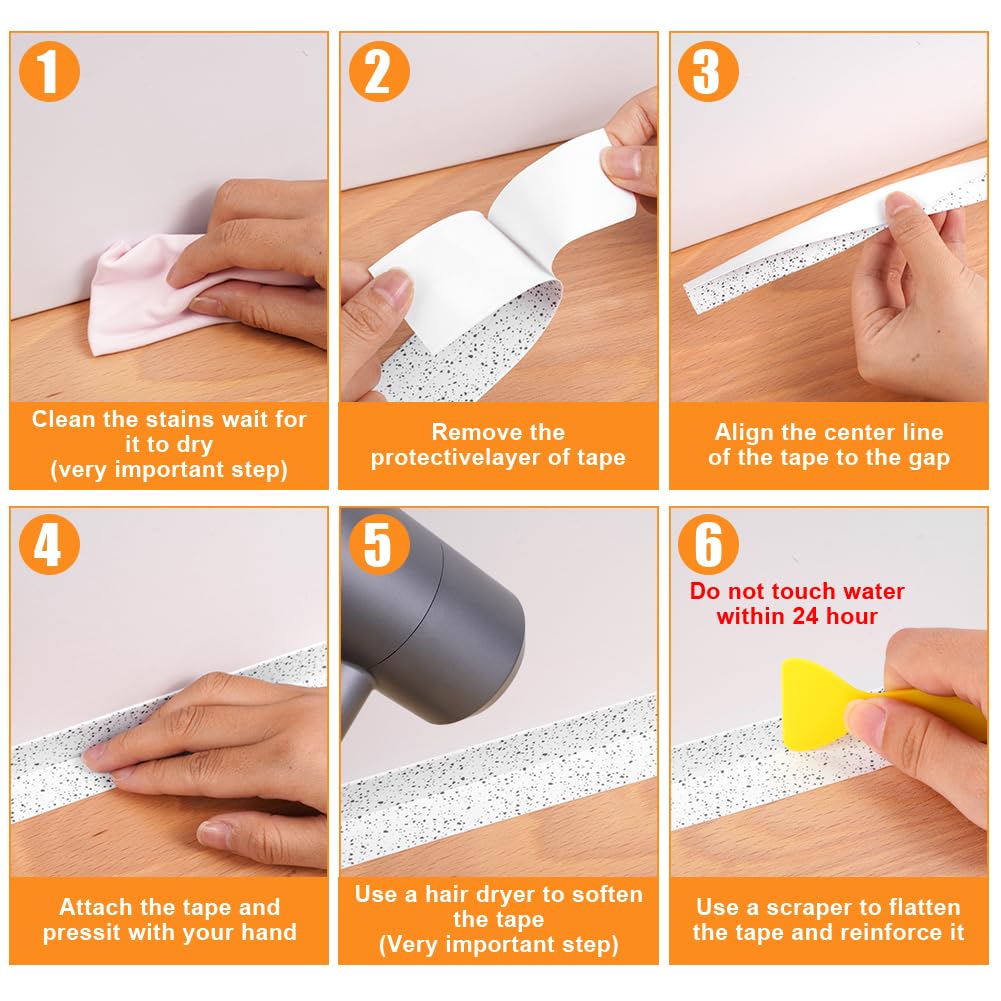 1

Clean the stains wait for it to dry (very important step)

2

Remove the protectivelayer of tape

3

Align the center line of the tape to the gap

4

Attach the tape and pressit with your hand

5

Use a hair dryer to soften the tape (Very important step)

6

Do not touch water within 24 hour

Use a scraper to flatten the tape and reinforce it