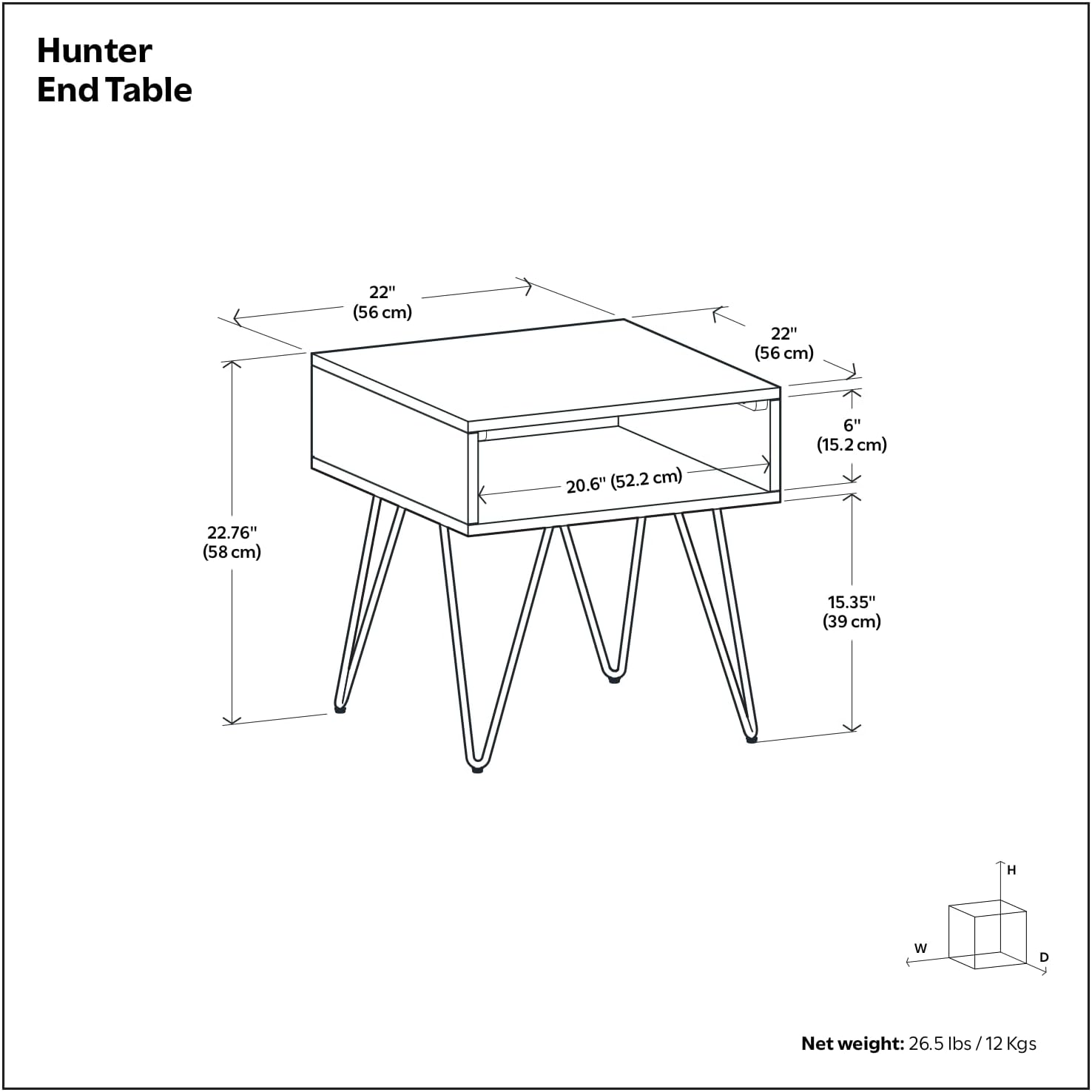 Hunter
End Table

22"
(56 cm)

22"
(56 cm)

6"
(15.2 cm)

20.6" (52.2 cm)

22.76"
(58 cm)

15.35"
(39 cm)

H
W
D

Net weight: 26.5 lbs / 12 Kgs