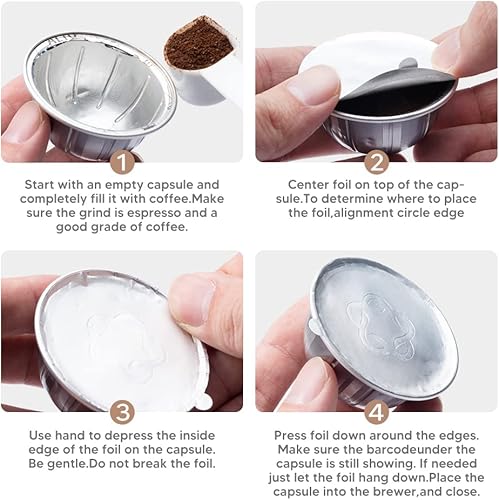 1

Start with an empty capsule and completely fill it with coffee.Make sure the grind is espresso and a good grade of coffee.

2

Center foil on top of the capsule.To determine where to place the foil,alignment circle edge

3

Use hand to depress the inside edge of the foil on the capsule. Be gentle.Do not break the foil.

4

Press foil down around the edges. Make sure the barcodeunder the capsule is still showing. If needed just let the foil hang down.Place the capsule into the brewer,and close.