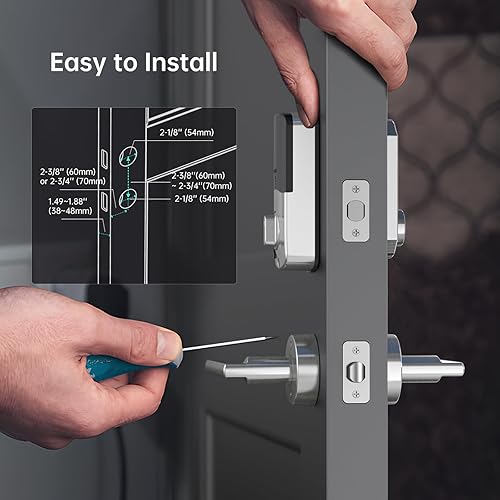 Easy to Install

2-1/8'' (54mm)

2-3/8'' (60mm) or 2-3/4'' (70mm)

2-3/8''(60mm) ~ 2-3/4''(70mm)

1.49~1.88'' (38~48mm)

2-1/8'' (54mm)