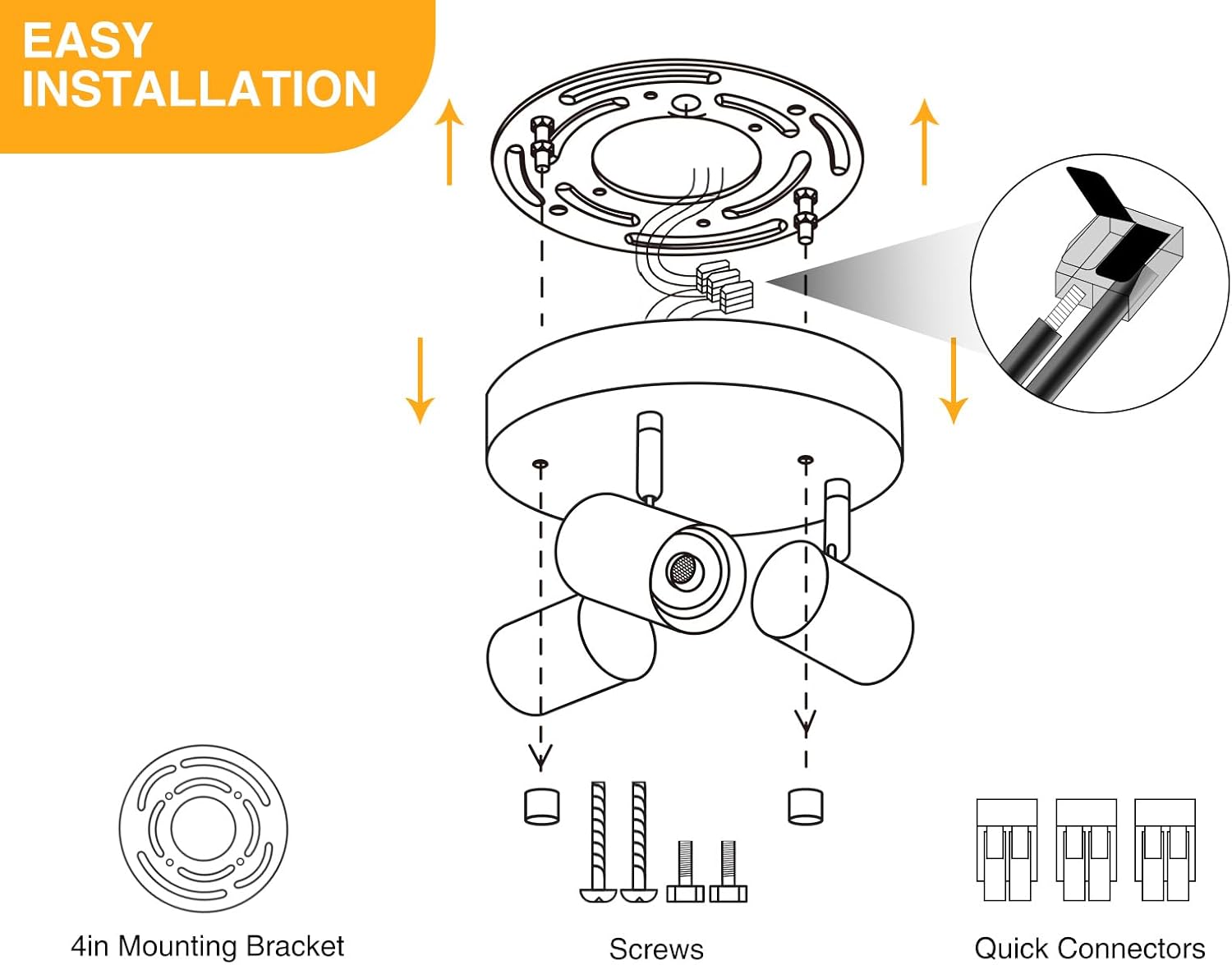 EASY INSTALLATION

4in Mounting Bracket

Screws

Quick Connectors