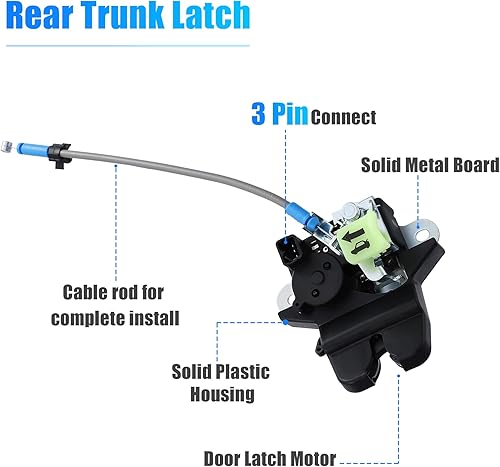 Rear Trunk Latch

3 Pin Connect

Solid Metal Board

Cable rod for complete install

Solid Plastic Housing

Door Latch Motor