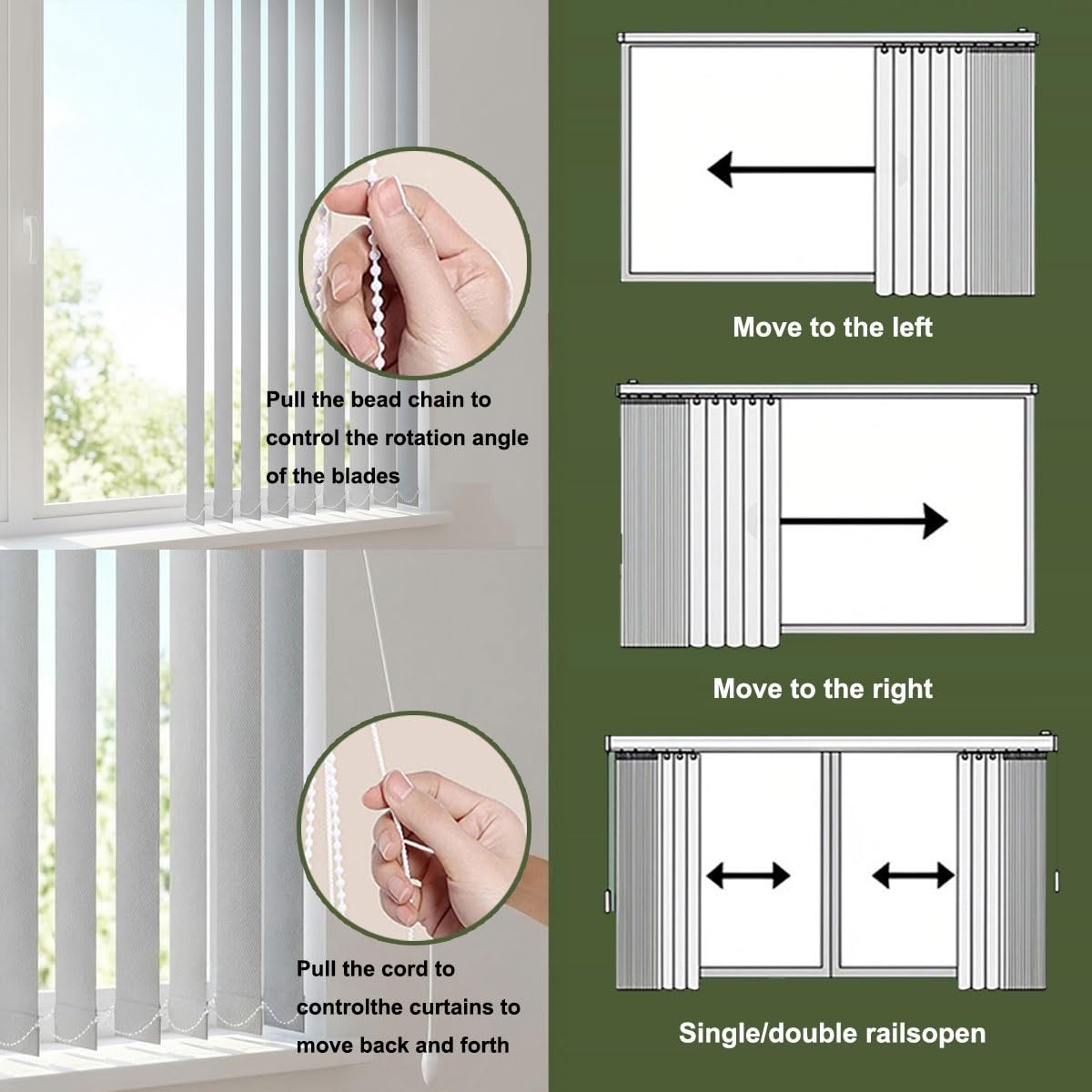 Pull the bead chain to control the rotation angle of the blades

Pull the cord to controlthe curtains to move back and forth

Move to the left

Move to the right

Single/double railsopen