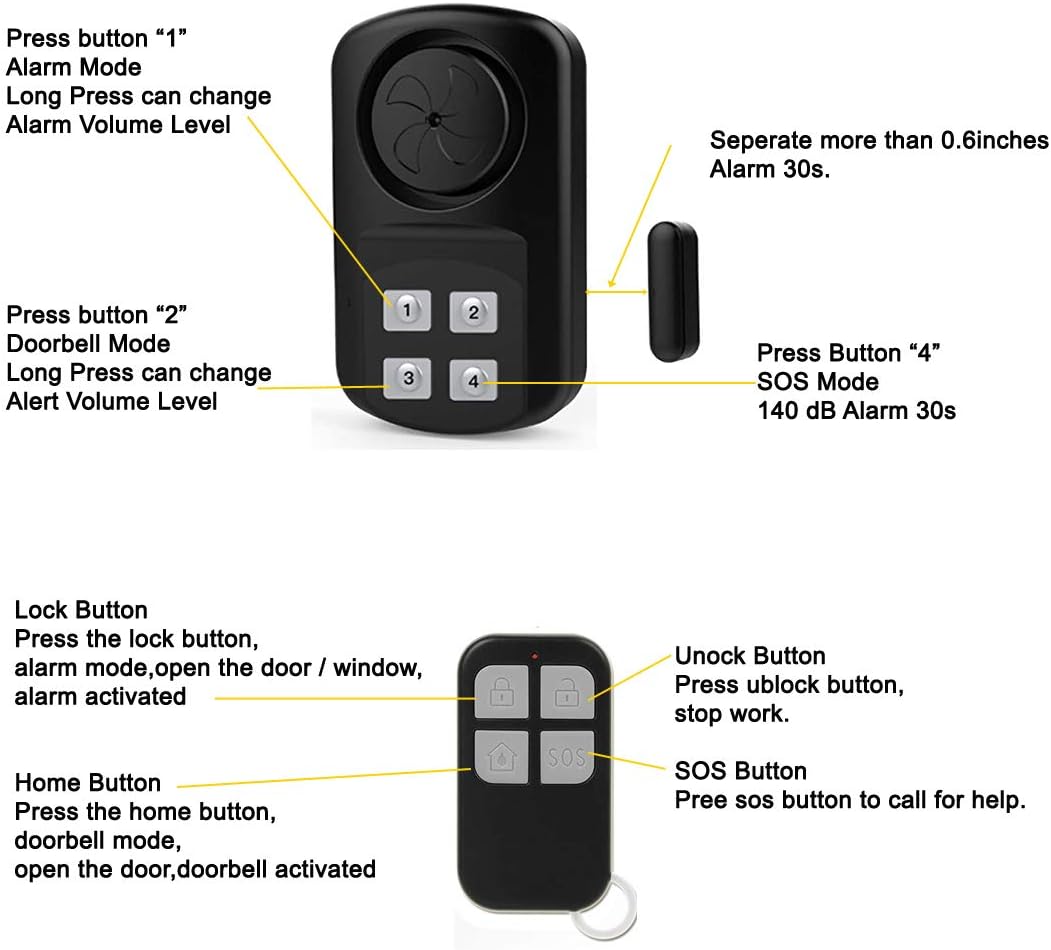 Press button “1”
Alarm Mode
Long Press can change
Alarm Volume Level

Seperate more than 0.6inches
Alarm 30s.

1 2 3 4

Press button “2”
Doorbell Mode
Long Press can change
Alert Volume Level

Press Button “4”
SOS Mode
140 dB Alarm 30s

Lock Button
Press the lock button,
alarm mode,open the door / window,
alarm activated

Unock Button
Press ublock button,
stop work.

SOS

Home Button
Press the home button,
doorbell mode,
open the door,doorbell activated

SOS Button
Pree sos button to call for help.