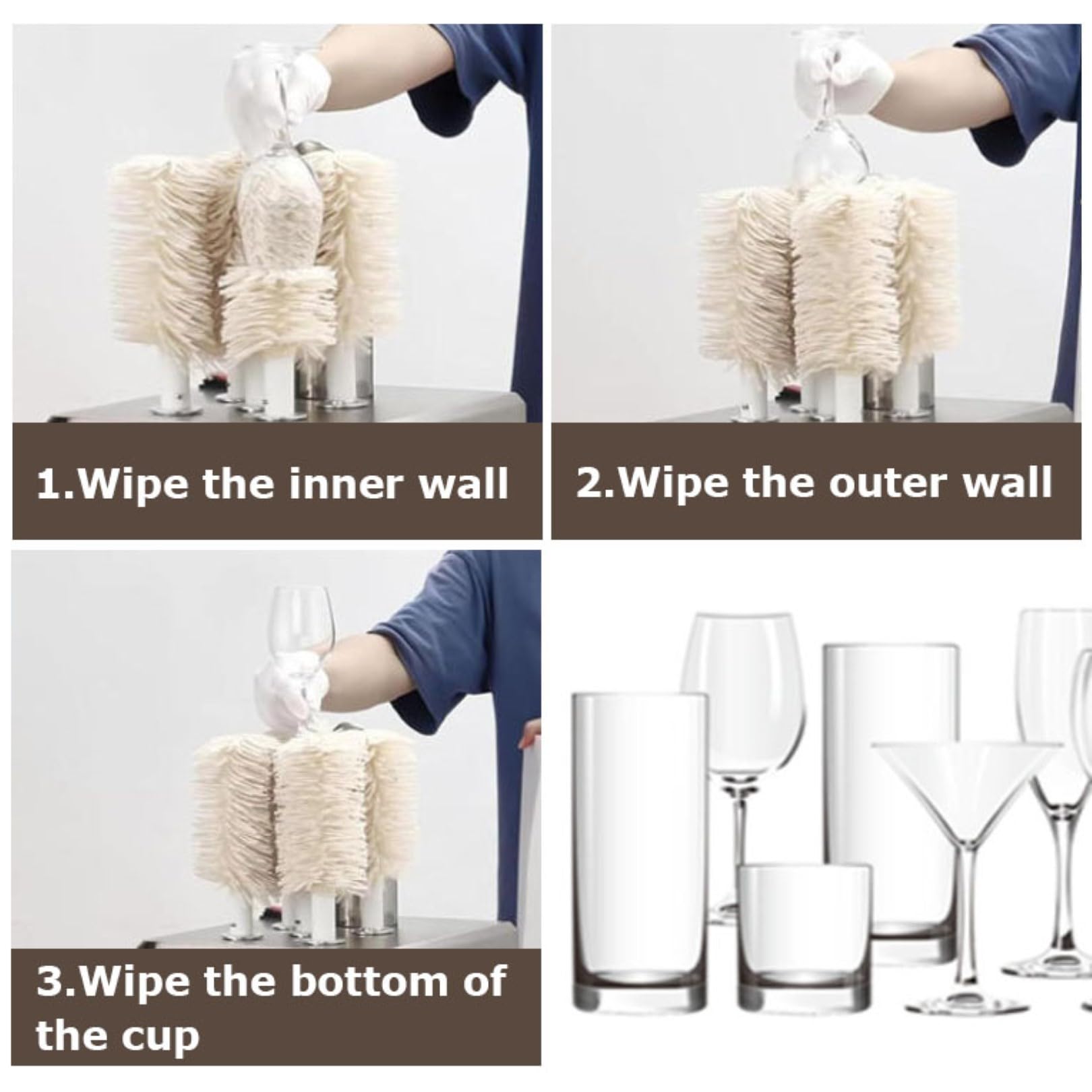 1.Wipe the inner wall

2.Wipe the outer wall

3.Wipe the bottom of the cup